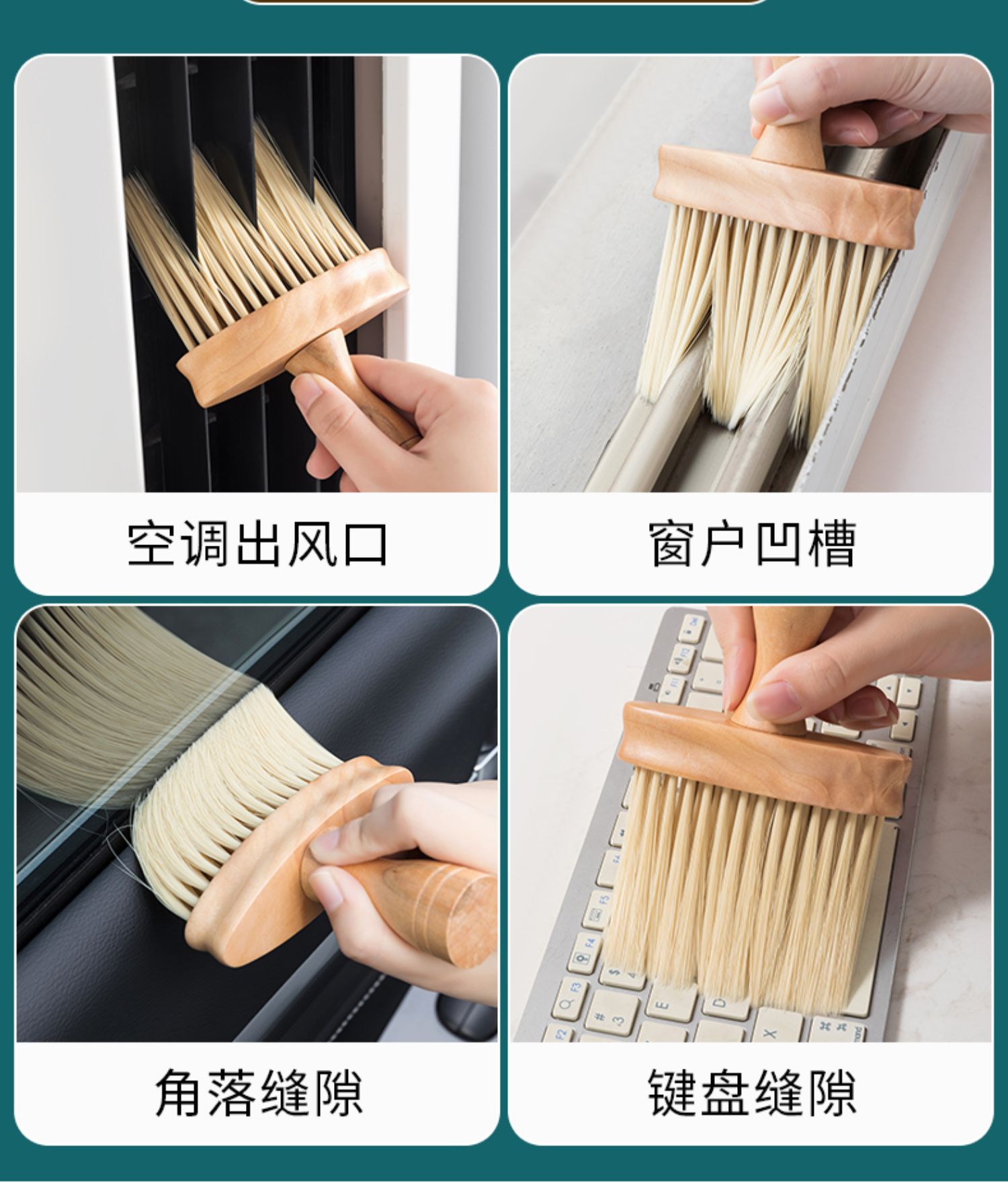 空调出风口

窗户凹槽

角落缝隙

键盘缝隙