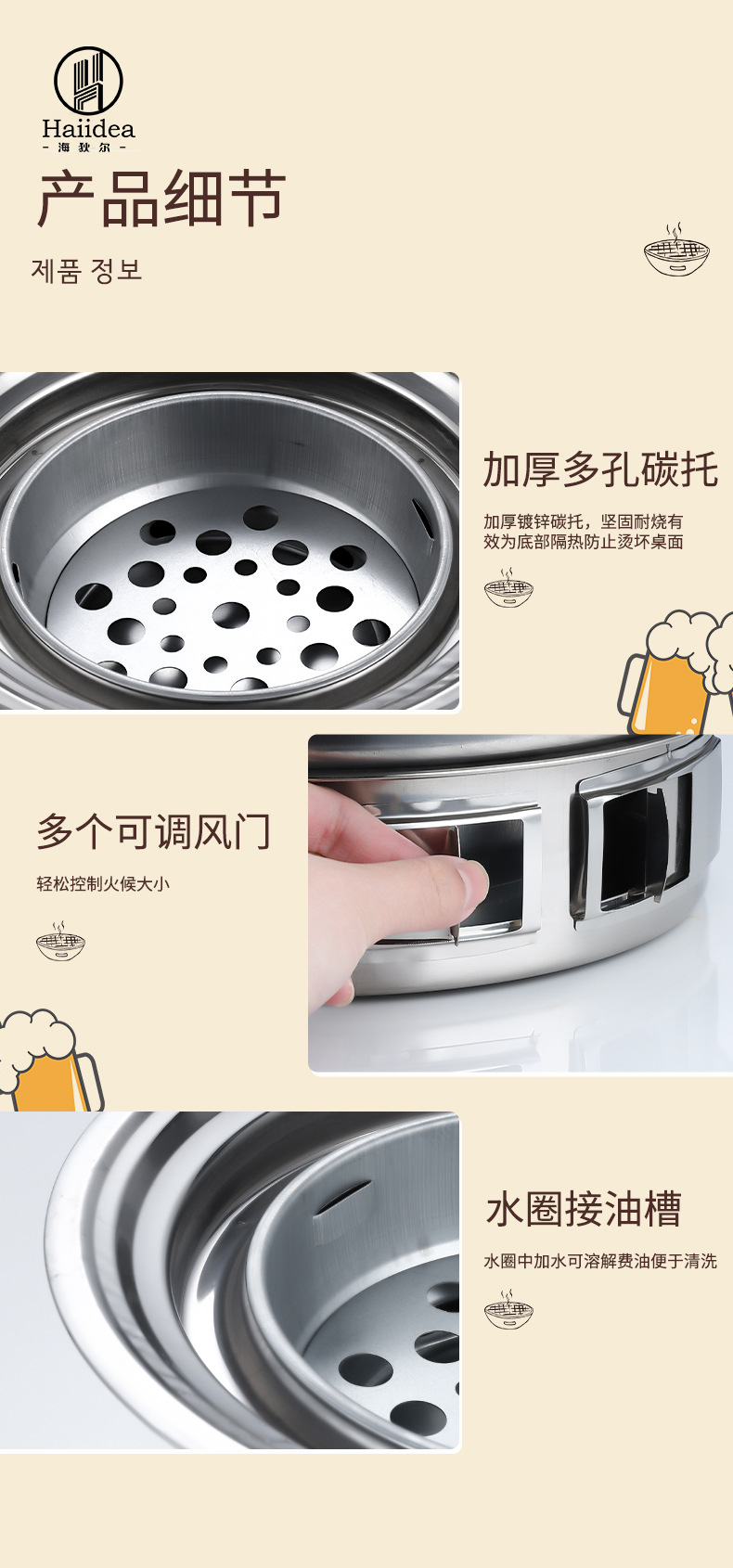 Haiidea
- 海狄尔 -

产品细节

제품 정보

加厚多孔碳托

加厚镀锌碳托，坚固耐烧有效为底部隔热防止烫坏桌面

多个可调风门

轻松控制火候大小

水圈接油槽

水圈中加水可溶解费油便于清洗