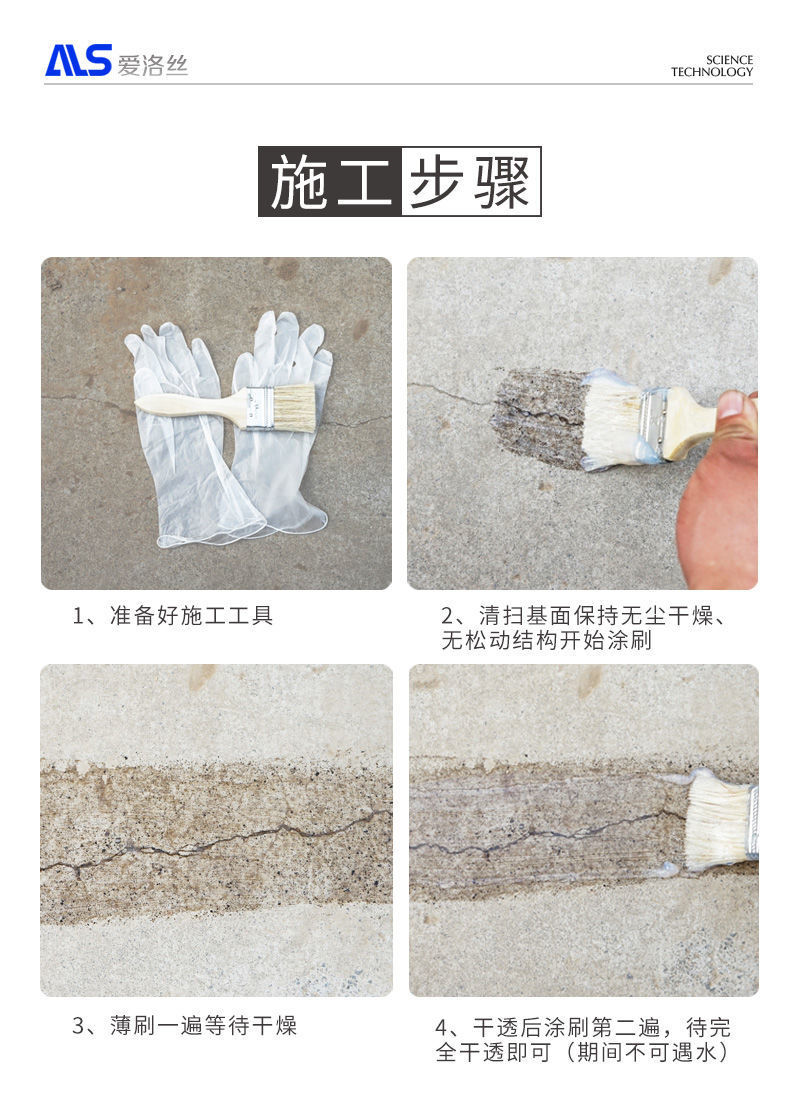 ALS 爱洛丝

SCIENCE TECHNOLOGY

施工步骤

1、准备好施工工具

2、清扫基面保持无尘干燥、无松动结构开始涂刷

3、薄刷一遍等待干燥

4、干透后涂刷第二遍，待完全干透即可（期间不可遇水）