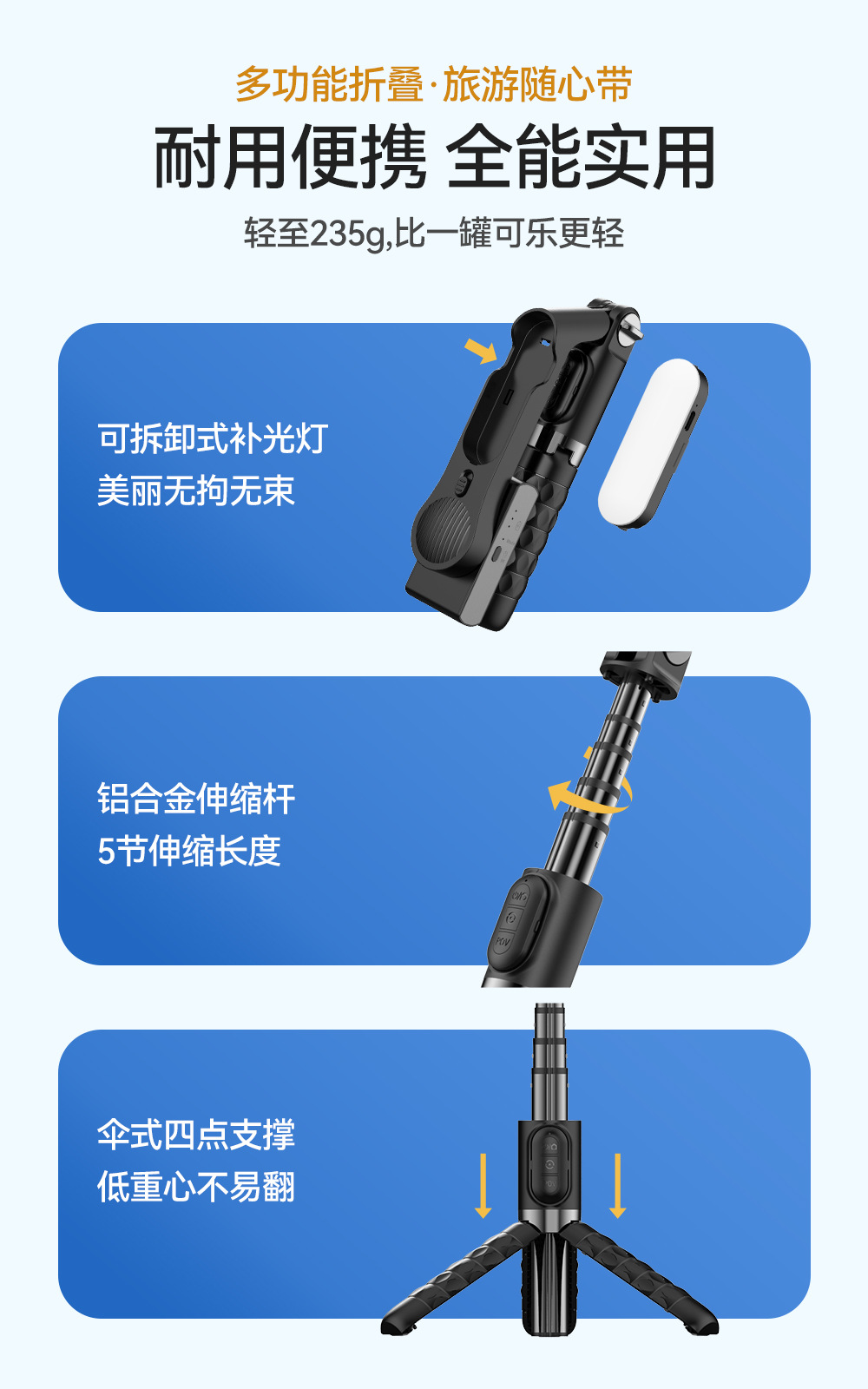 多功能折叠·旅游随心带
耐用便携 全能实用
轻至235g,比一罐可乐更轻

可拆卸式补光灯
美丽无拘无束

铝合金伸缩杆
5节伸缩长度

伞式四点支撑
低重心不易翻