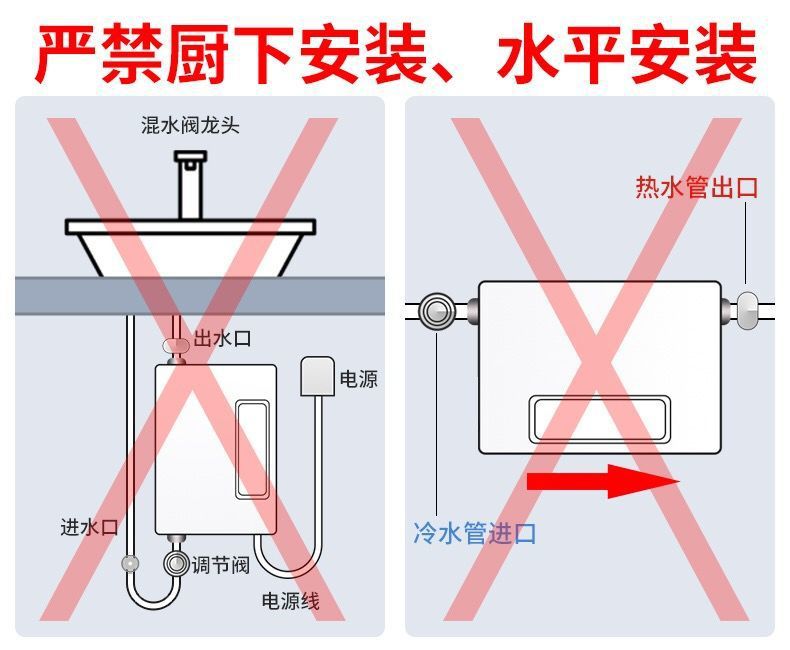 严禁厨下安装、水平安装

混水阀龙头

出水口

电源

进水口

调节阀

电源线

热水管出口

冷水管进口