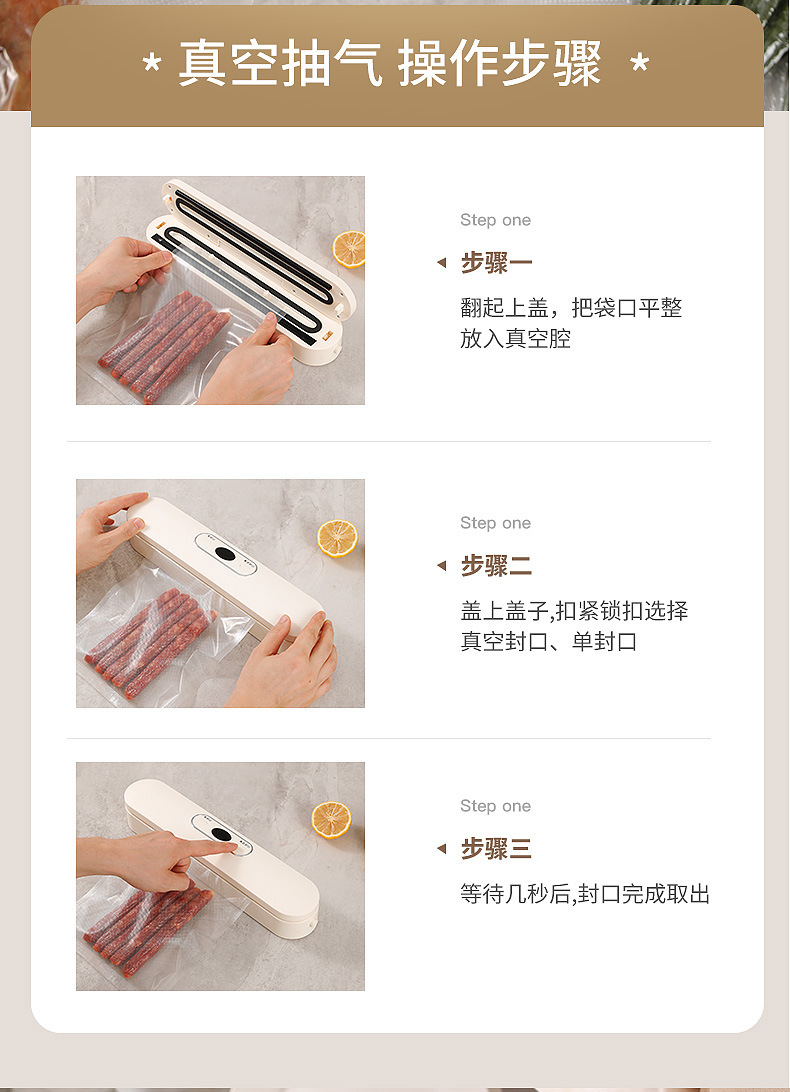 * 真空抽气 操作步骤 *

Step one

步骤一

翻起上盖，把袋口平整放入真空腔

Step one

步骤二

盖上盖子,扣紧锁扣选择真空封口、单封口

Step one

步骤三

等待几秒后,封口完成取出