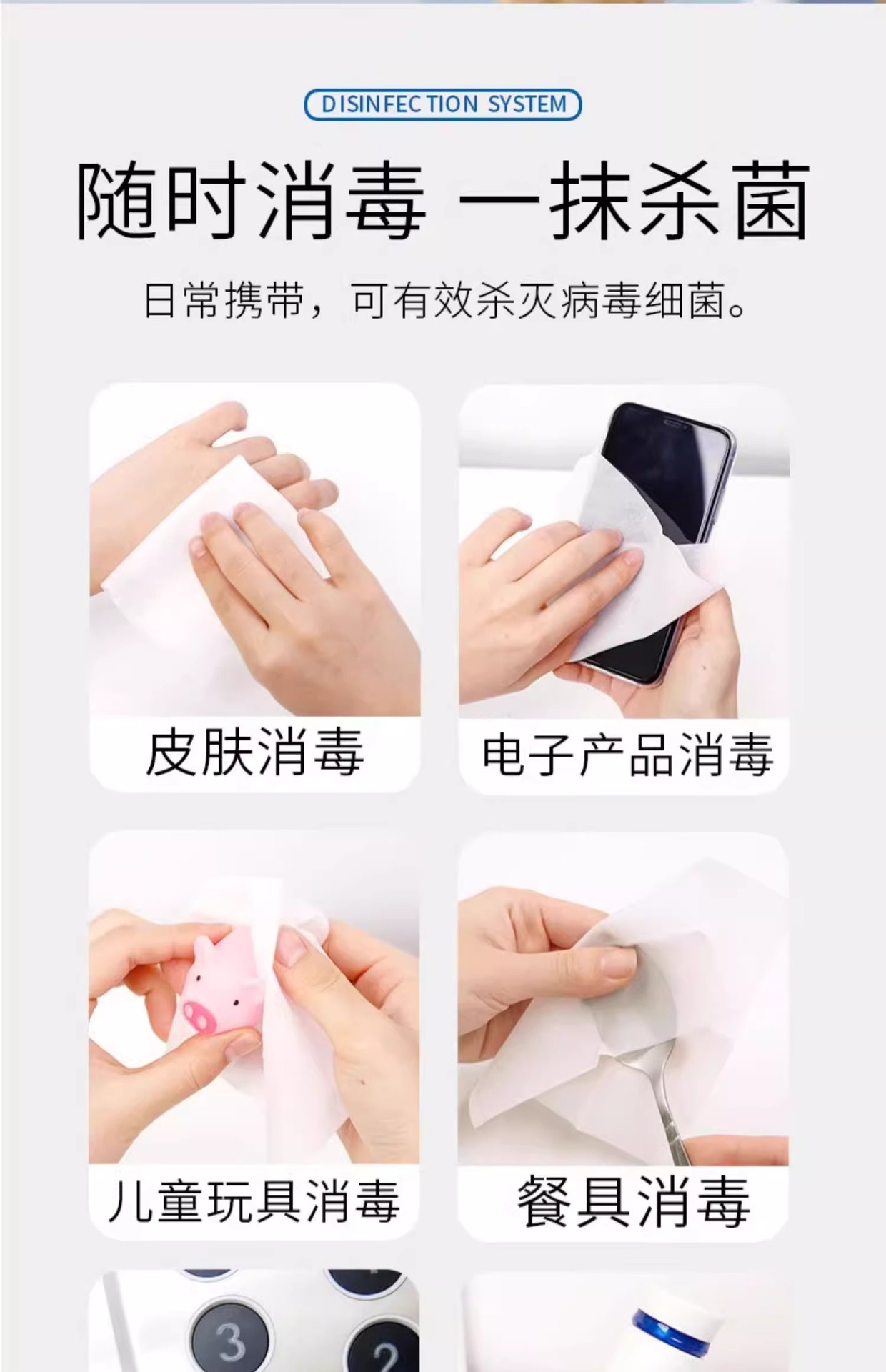 DISINFECTION SYSTEM

随时消毒 一抹杀菌

日常携带，可有效杀灭病毒细菌。

皮肤消毒

电子产品消毒

儿童玩具消毒

餐具消毒

3

2