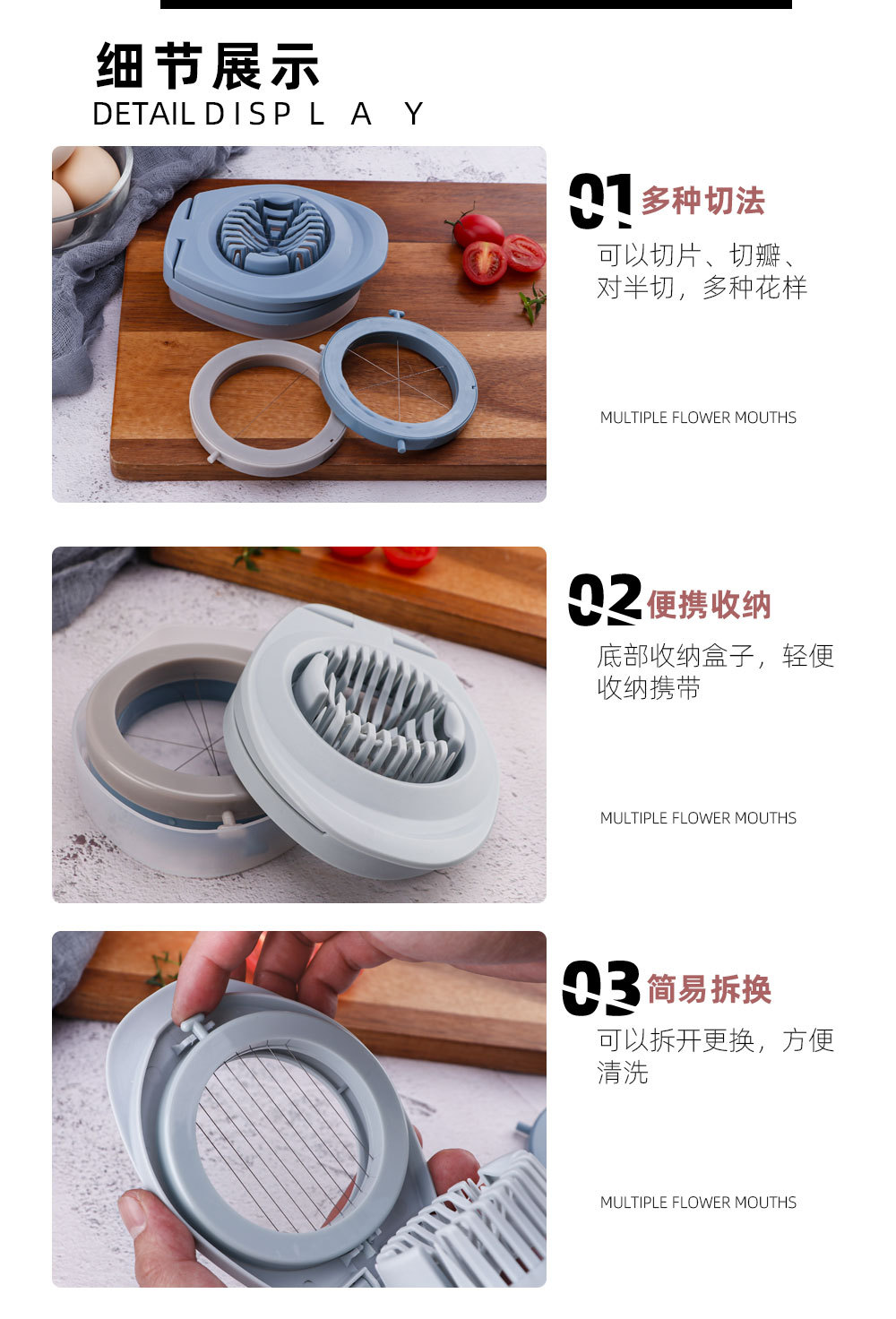 细节展示
DETAIL DISPLAY

01 多种切法
可以切片、切瓣、对半切，多种花样

MULTIPLE FLOWER MOUTHS

02 便携收纳
底部收纳盒子，轻便收纳携带

MULTIPLE FLOWER MOUTHS

03 简易拆换
可以拆开更换，方便清洗

MULTIPLE FLOWER MOUTHS