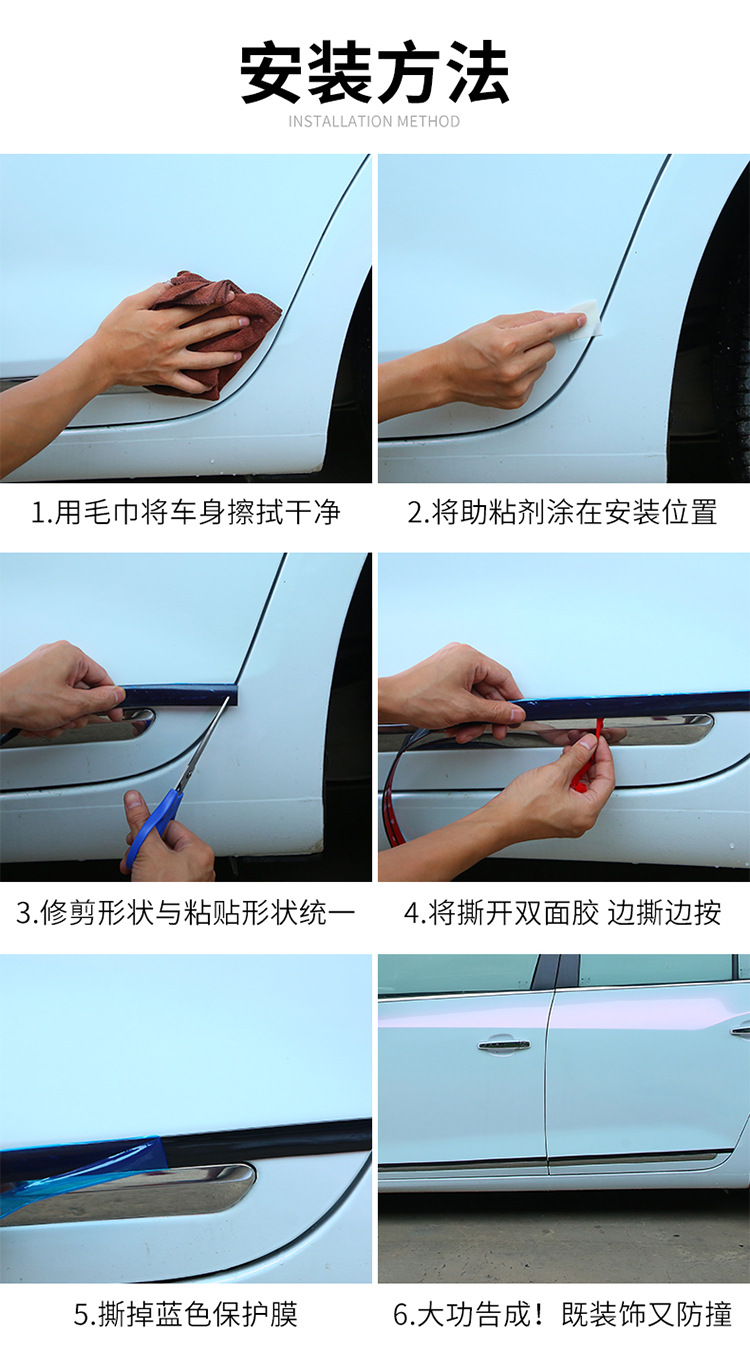 安装方法
INSTALLATION METHOD

1.用毛巾将车身擦拭干净

2.将助粘剂涂在安装位置

3.修剪形状与粘贴形状统一

4.将撕开双面胶 边撕边按

5.撕掉蓝色保护膜

6.大功告成！既装饰又防撞