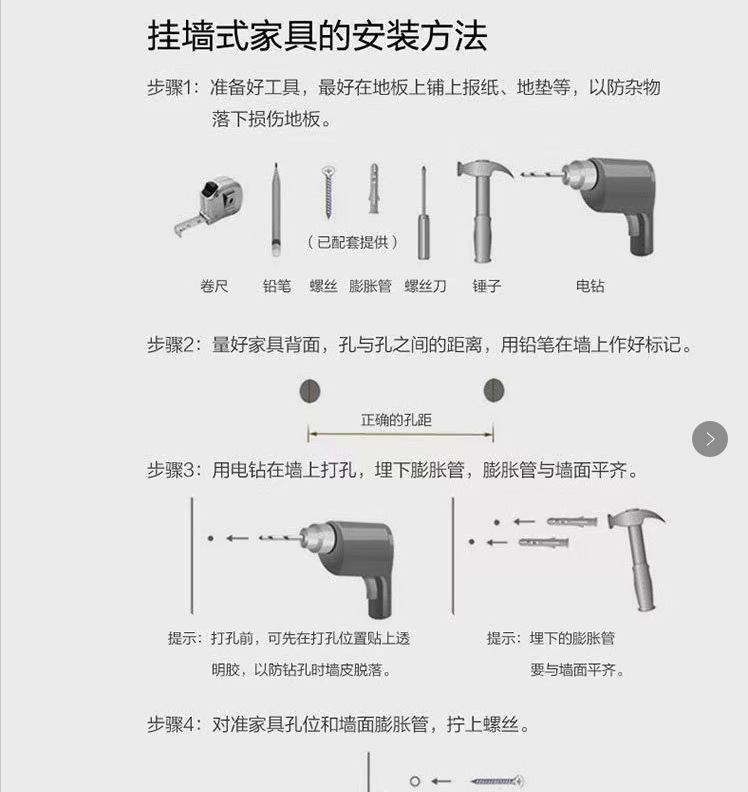 挂墙式家具的安装方法

步骤1：准备好工具，最好在地板上铺上报纸、地垫等，以防杂物落下损伤地板。

（已配套提供）

卷尺　铅笔　螺丝　膨胀管　螺丝刀　锤子　电钻

步骤2：量好家具背面，孔与孔之间的距离，用铅笔在墙上作好标记。

正确的孔距

步骤3：用电钻在墙上打孔，埋下膨胀管，膨胀管与墙面平齐。

提示：打孔前，可先在打孔位置贴上透明胶，以防钻孔时墙皮脱落。

提示：埋下的膨胀管要与墙面平齐。

步骤4：对准家具孔位和墙面膨胀管，拧上螺丝。