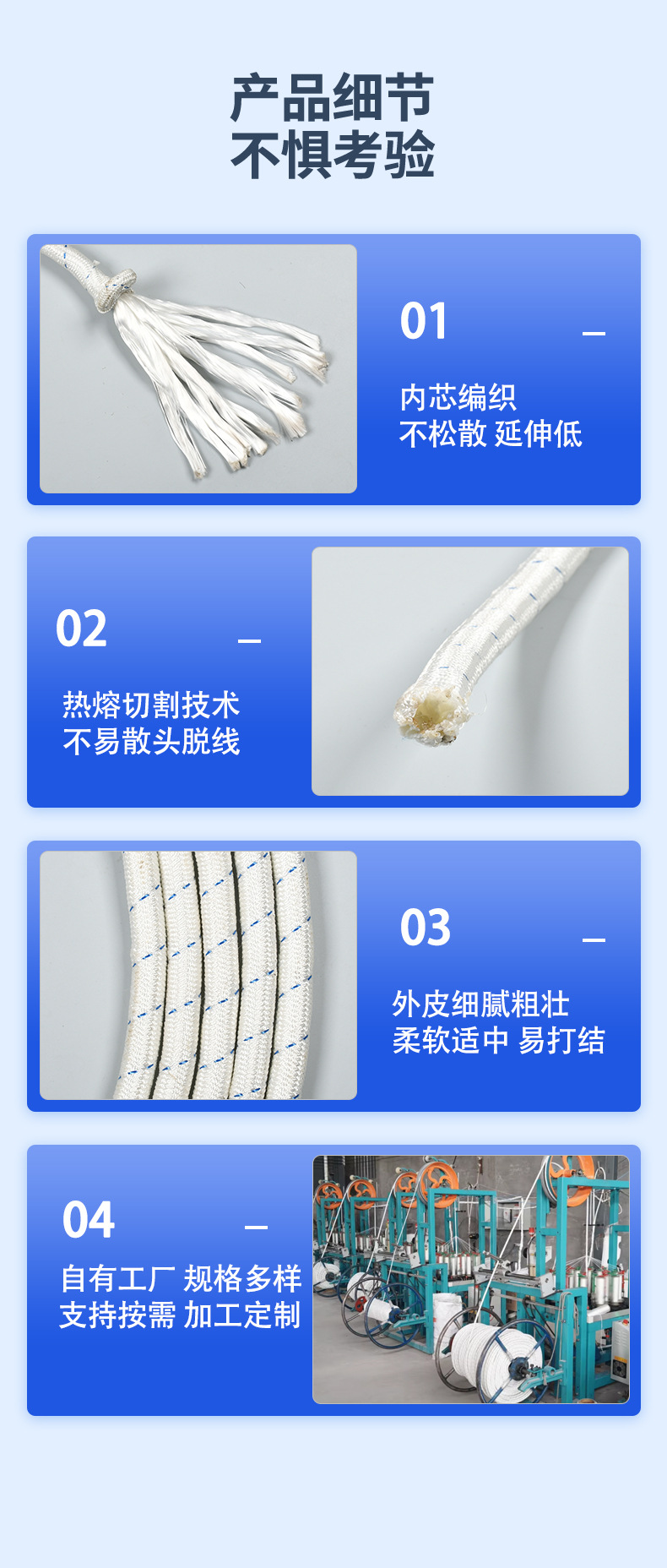 产品细节
不惧考验

01 —

内芯编织
不松散 延伸低

02 —

热熔切割技术
不易散头脱线

03 —

外皮细腻粗壮
柔软适中 易打结

04 —

自有工厂 规格多样
支持按需 加工定制