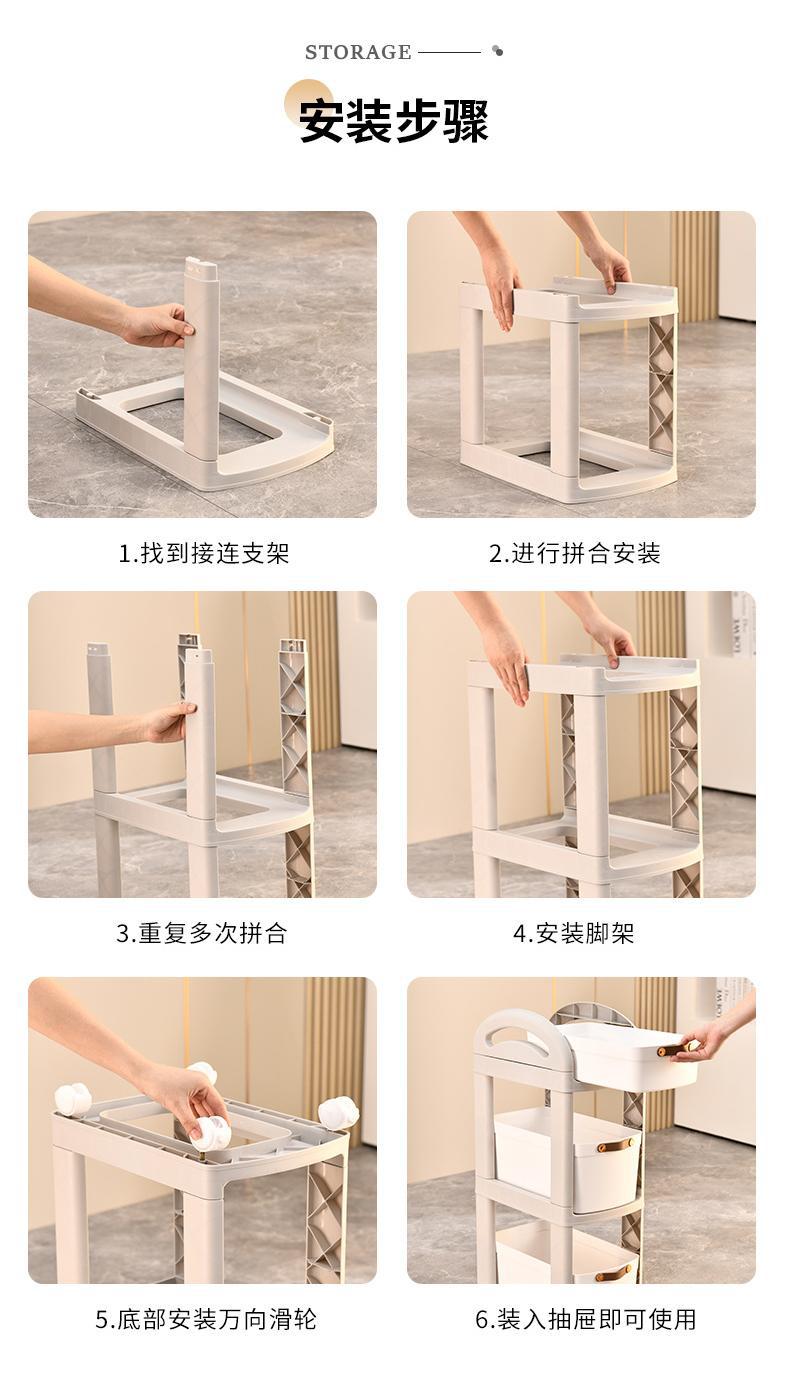 STORAGE

安装步骤

1.找到接连支架

2.进行拼合安装

3.重复多次拼合

4.安装脚架

5.底部安装万向滑轮

6.装入抽屉即可使用