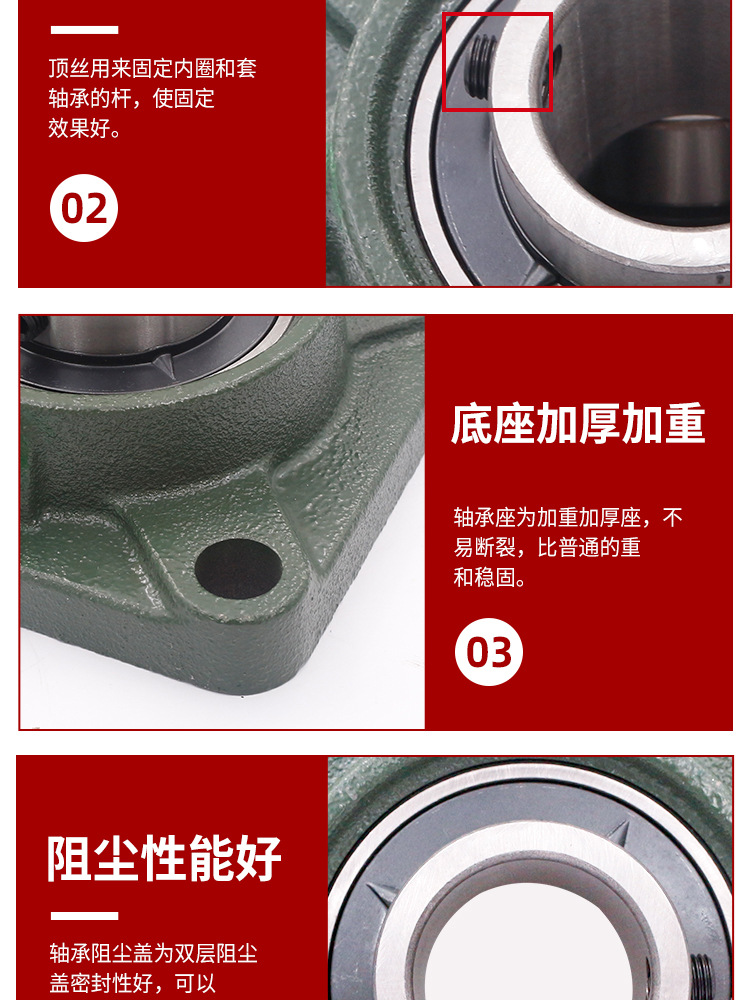 顶丝用来固定内圈和套轴承的杆，使固定效果好。

02

底座加厚加重

轴承座为加重加厚座，不易断裂，比普通的重和稳固。

03

阻尘性能好

轴承阻尘盖为双层阻尘盖密封性好，可以