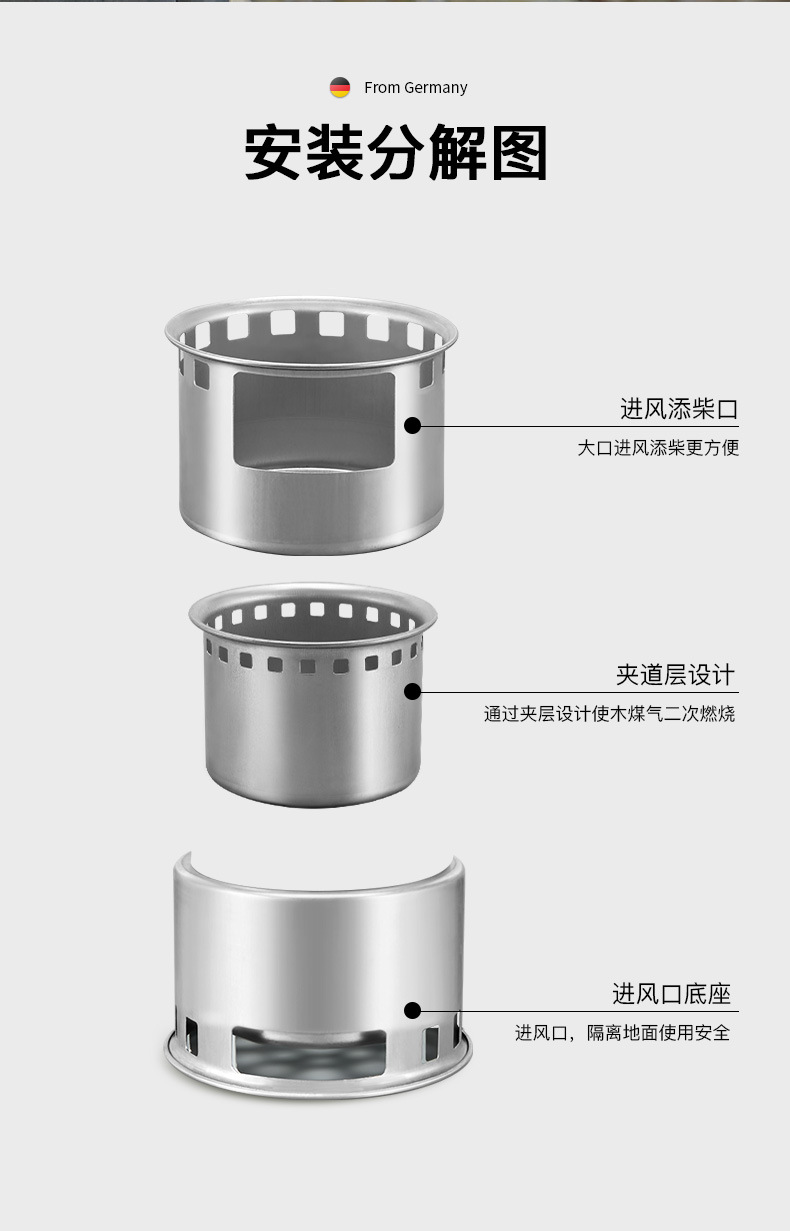 From Germany

安装分解图

进风添柴口

大口进风添柴更方便

夹道层设计

通过夹层设计使木煤气二次燃烧

进风口底座

进风口，隔离地面使用安全