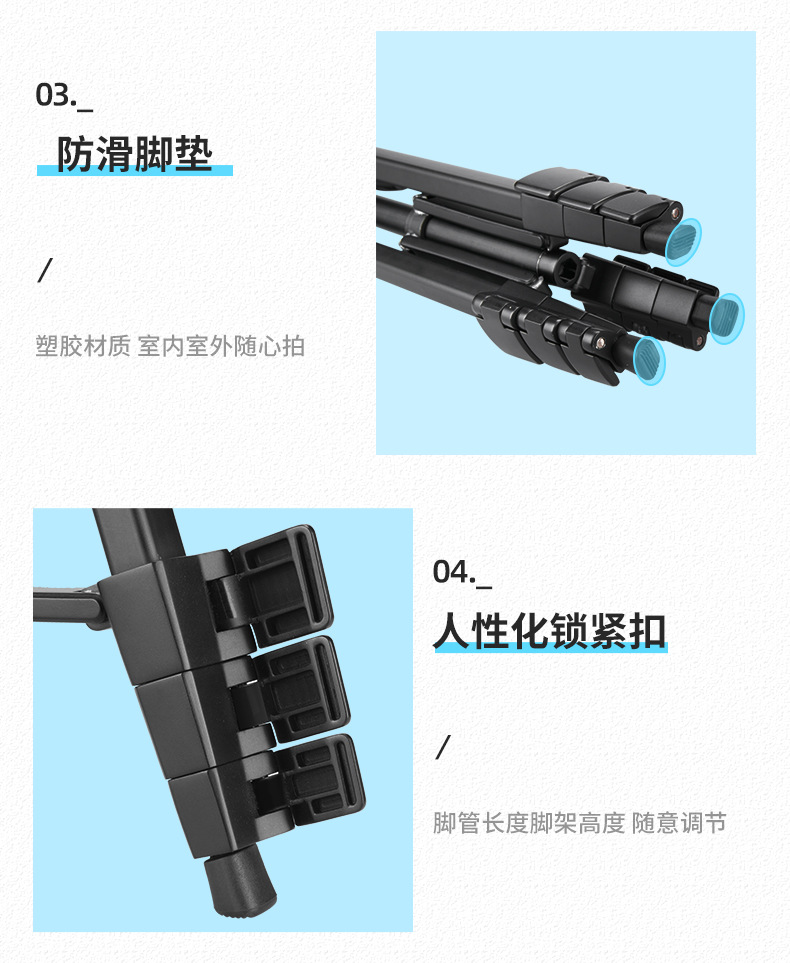 03._

防滑脚垫

/

塑胶材质 室内室外随心拍

04._

人性化锁紧扣

/

脚管长度脚架高度 随意调节