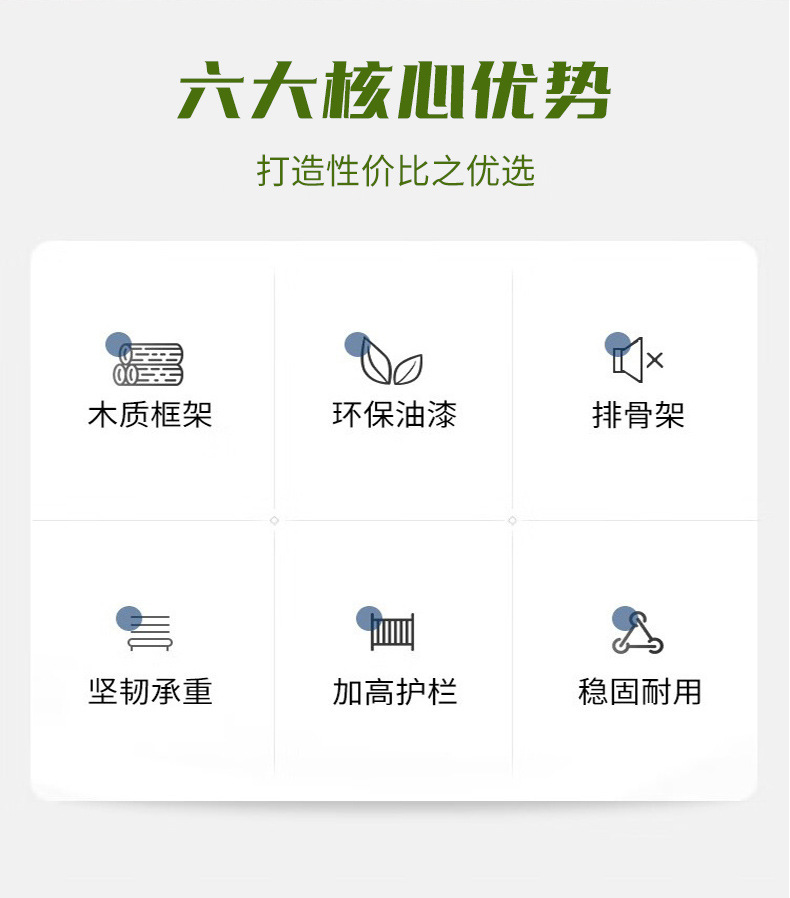 六大核心优势

打造性价比之优选

木质框架

环保油漆

排骨架

坚韧承重

加高护栏

稳固耐用