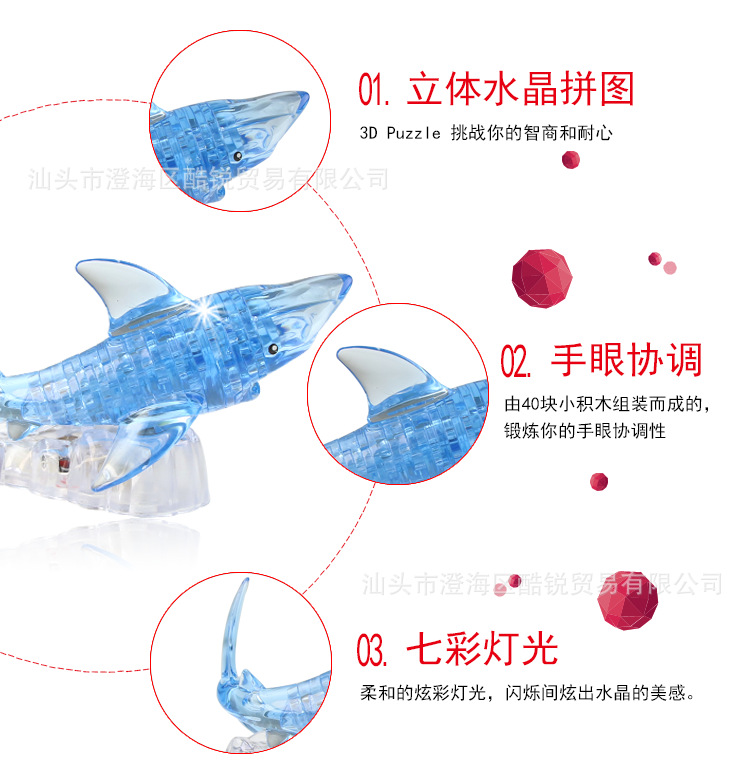 01. 立体水晶拼图

3D Puzzle 挑战你的智商和耐心

汕头市澄海区酷锐贸易有限公司

02. 手眼协调

由40块小积木组装而成的，锻炼你的手眼协调性

汕头市澄海区酷锐贸易有限公司

03. 七彩灯光

柔和的炫彩灯光，闪烁间炫出水晶的美感。