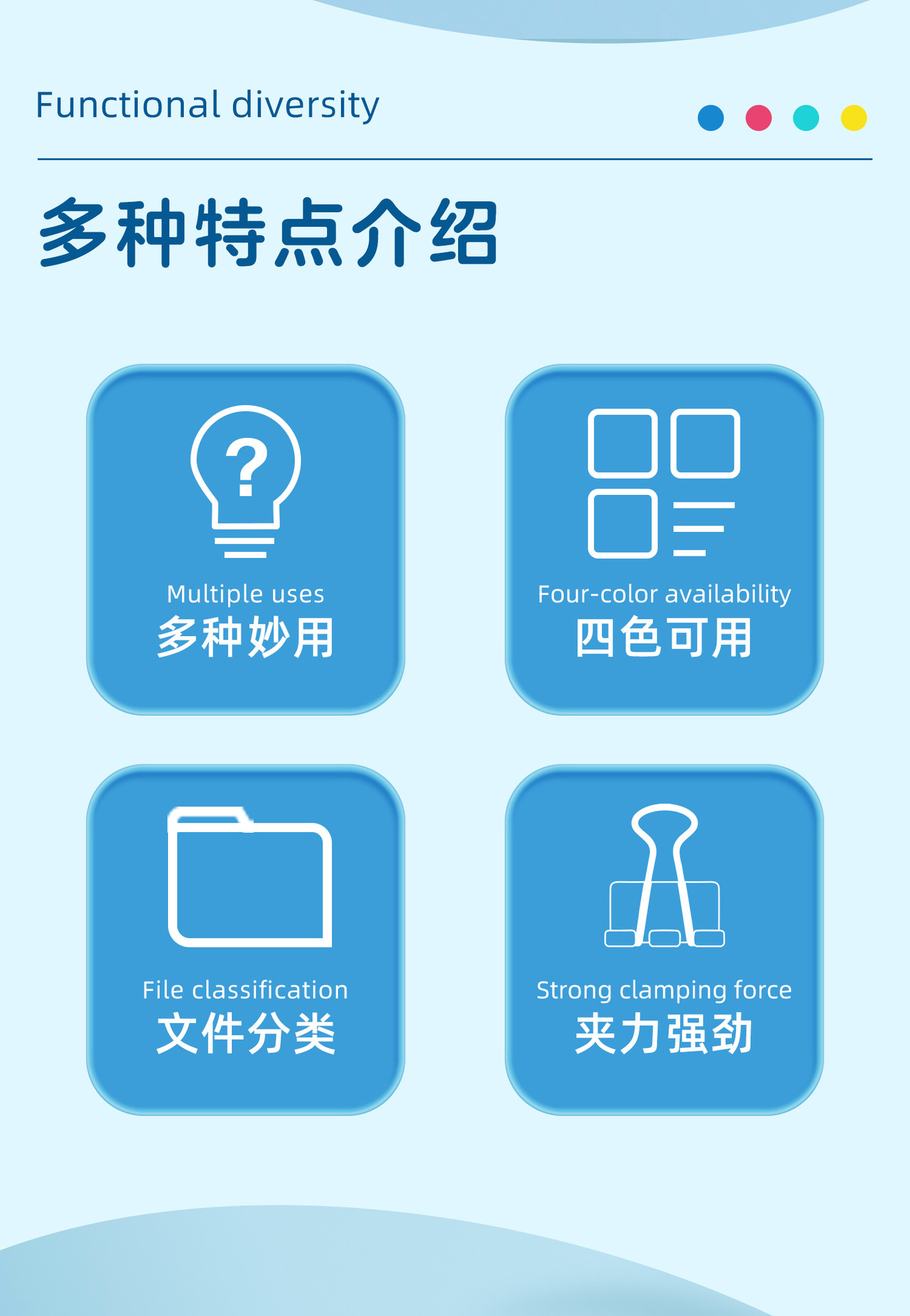 Functional diversity

多种特点介绍

?

Multiple uses
多种妙用

Four-color availability
四色可用

File classification
文件分类

Strong clamping force
夹力强劲