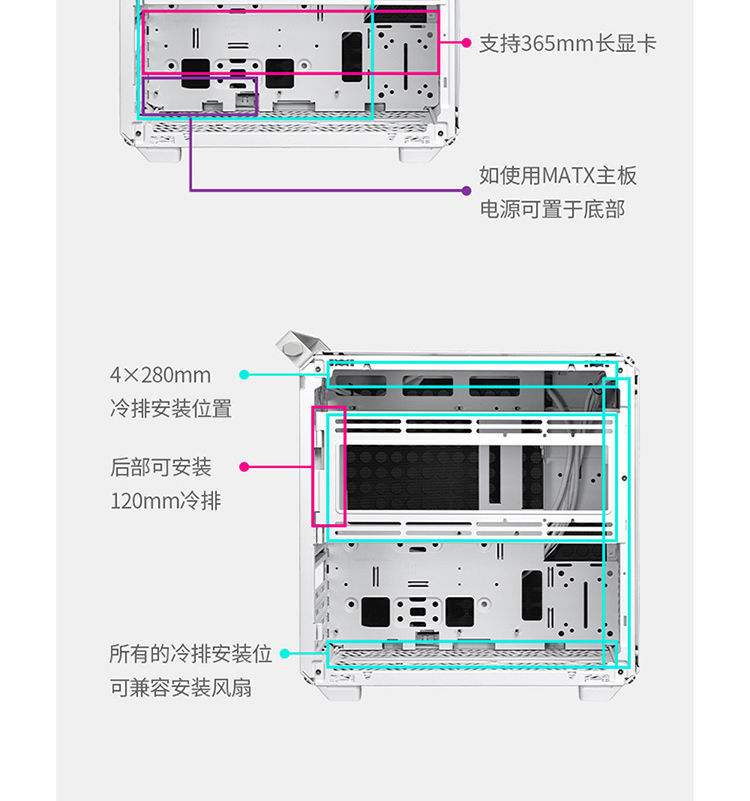 支持365mm长显卡

如使用MATX主板
电源可置于底部

4×280mm
冷排安装位置

后部可安装
120mm冷排

所有的冷排安装位
可兼容安装风扇