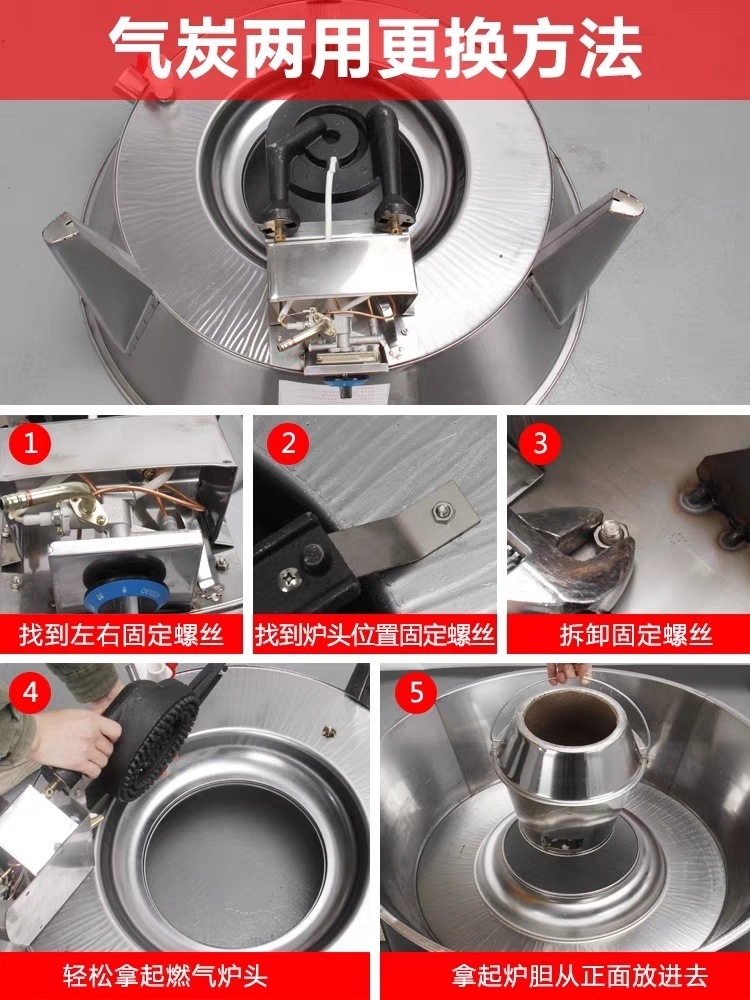 气炭两用更换方法

1
找到左右固定螺丝

2
找到炉头位置固定螺丝

3
拆卸固定螺丝

4
轻松拿起燃气炉头

5
拿起炉胆从正面放进去