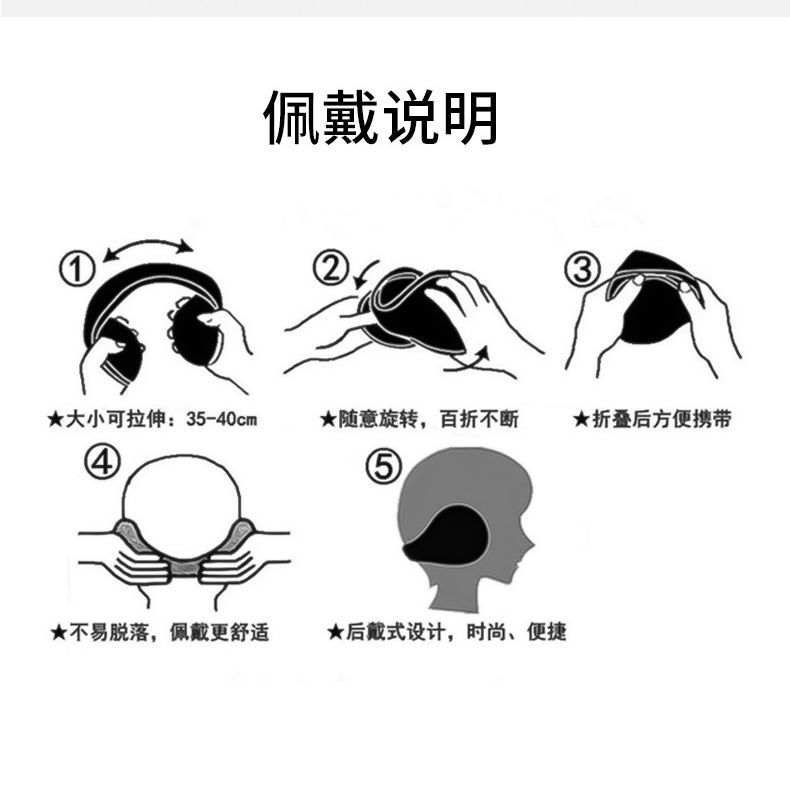 佩戴说明

①

★大小可拉伸：35-40cm

②

★随意旋转，百折不断

③

★折叠后方便携带

④

★不易脱落，佩戴更舒适

⑤

★后戴式设计，时尚、便捷