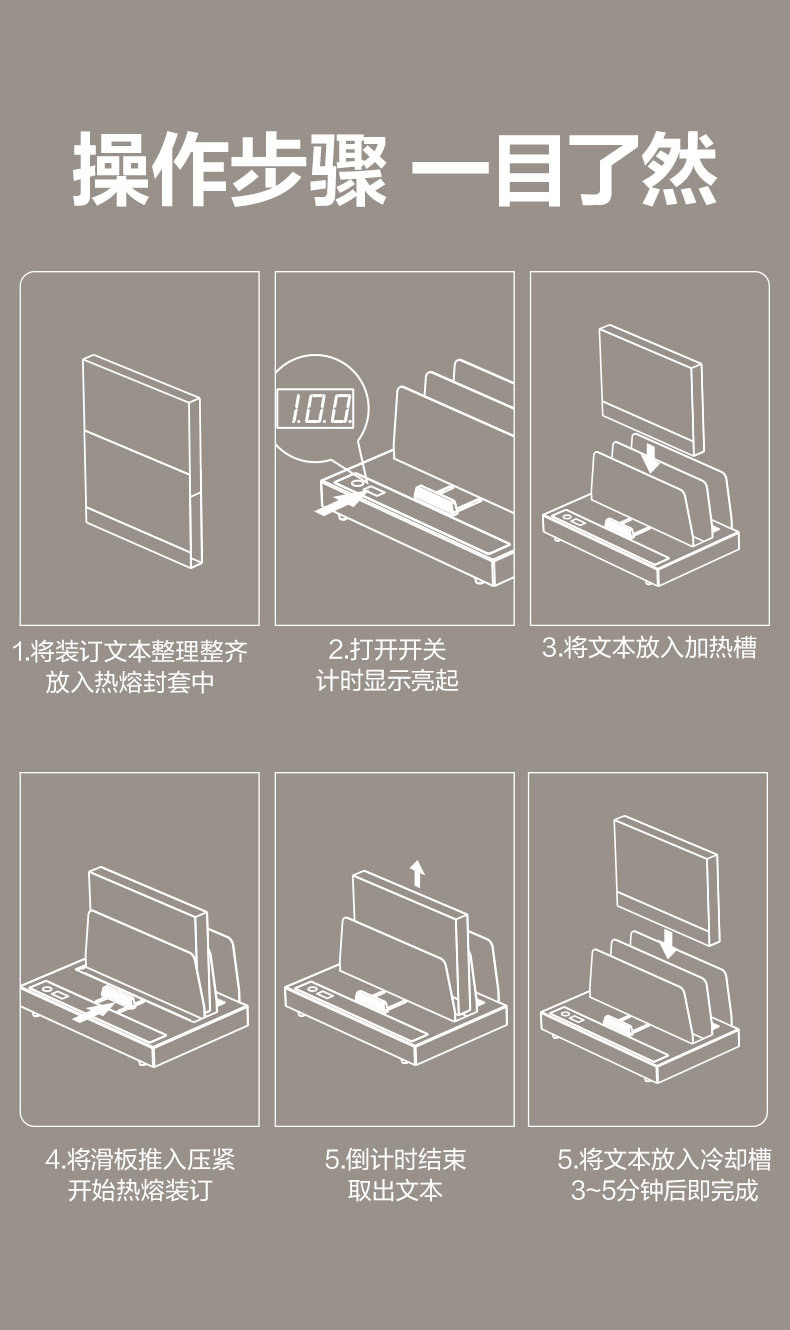 操作步骤 一目了然

1.00

1.将装订文本整理整齐 放入热熔封套中

2.打开开关 计时显示亮起

3.将文本放入加热槽

4.将滑板推入压紧 开始热熔装订

5.倒计时结束 取出文本

5.将文本放入冷却槽 3~5分钟后即完成