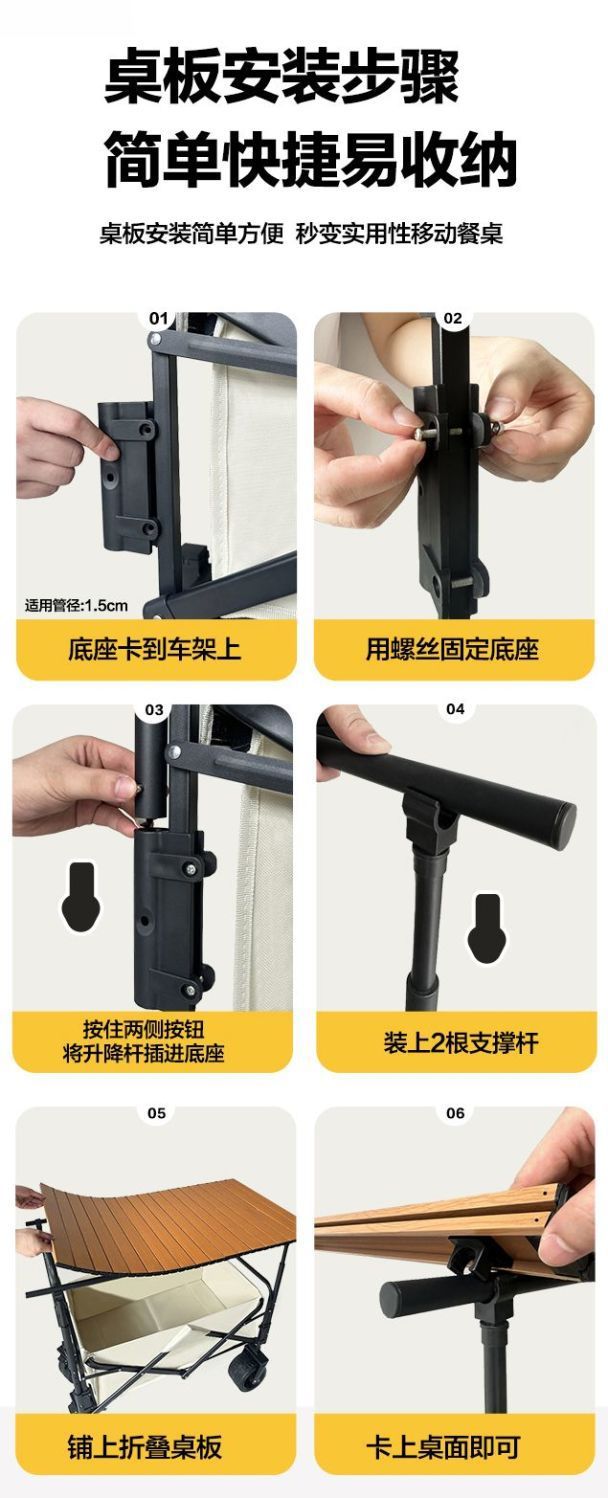 桌板安装步骤
简单快捷易收纳

桌板安装简单方便 秒变实用性移动餐桌

01

适用管径:1.5cm

底座卡到车架上

02

用螺丝固定底座

03

按住两侧按钮
将升降杆插进底座

04

装上2根支撑杆

05

铺上折叠桌板

06

卡上桌面即可