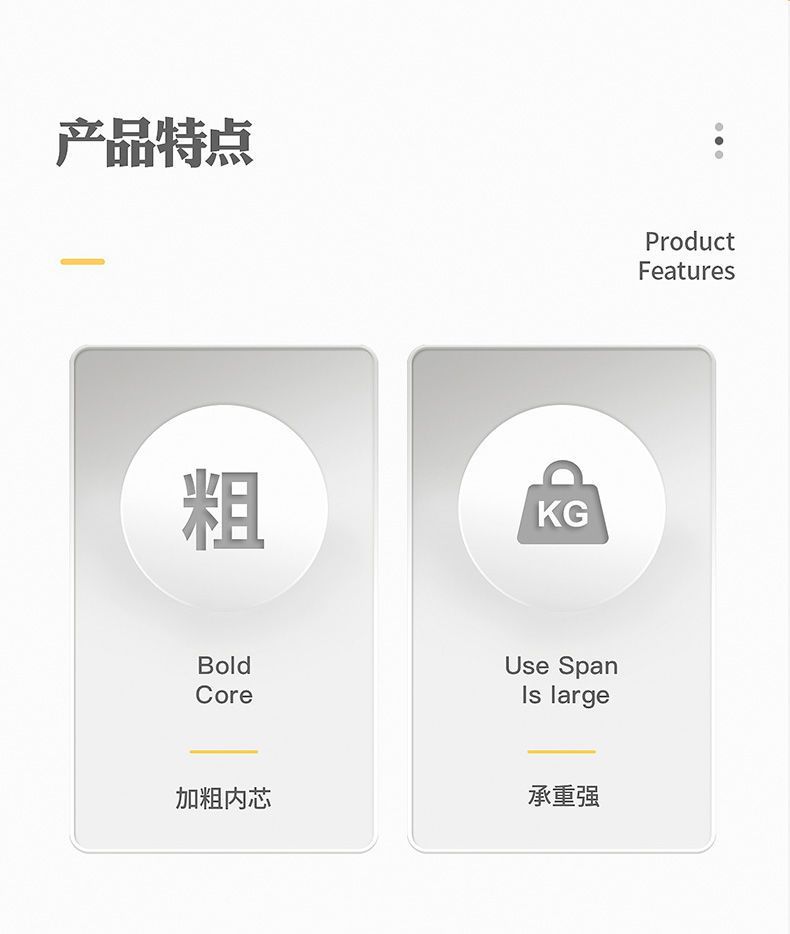 产品特点

Product
Features

粗

Bold
Core

加粗内芯

KG

Use Span
Is large

承重强