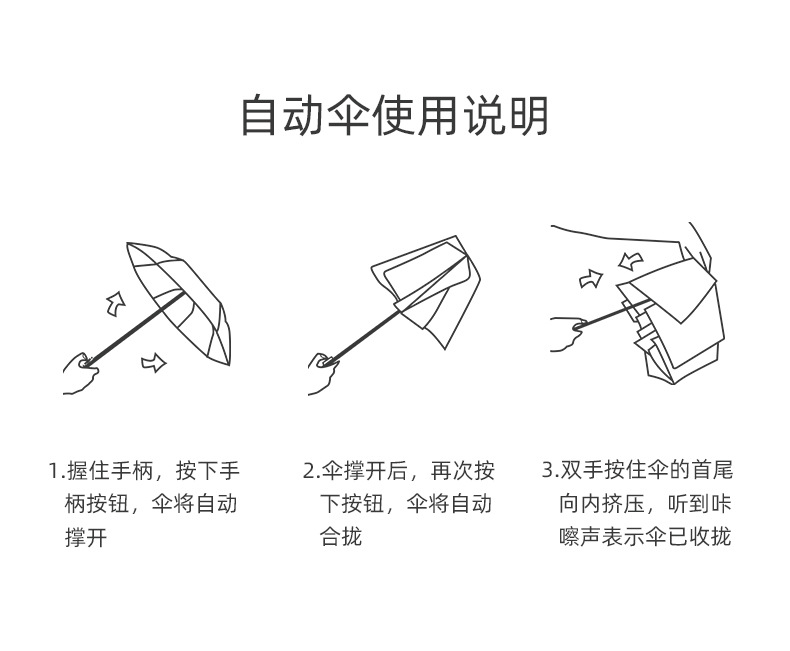 自动伞使用说明

1.握住手柄，按下手柄按钮，伞将自动撑开

2.伞撑开后，再次按下按钮，伞将自动合拢

3.双手按住伞的首尾向内挤压，听到咔嚓声表示伞已收拢