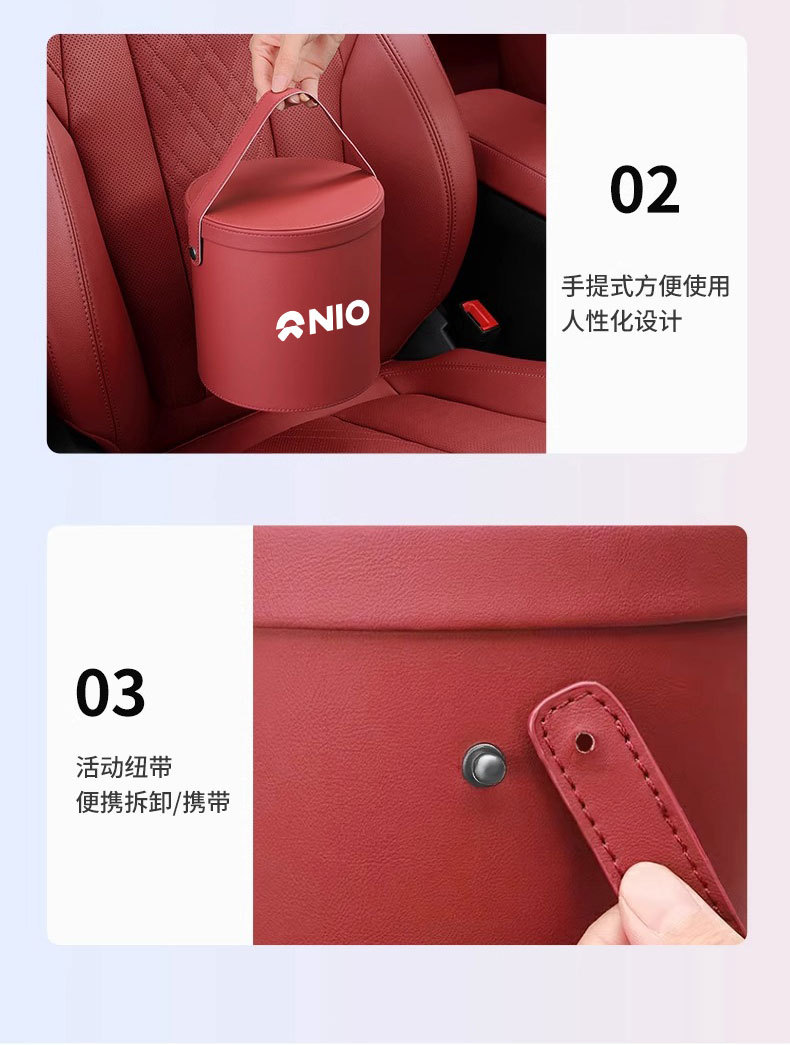 NIO

02

手提式方便使用
人性化设计

03

活动纽带
便携拆卸/携带