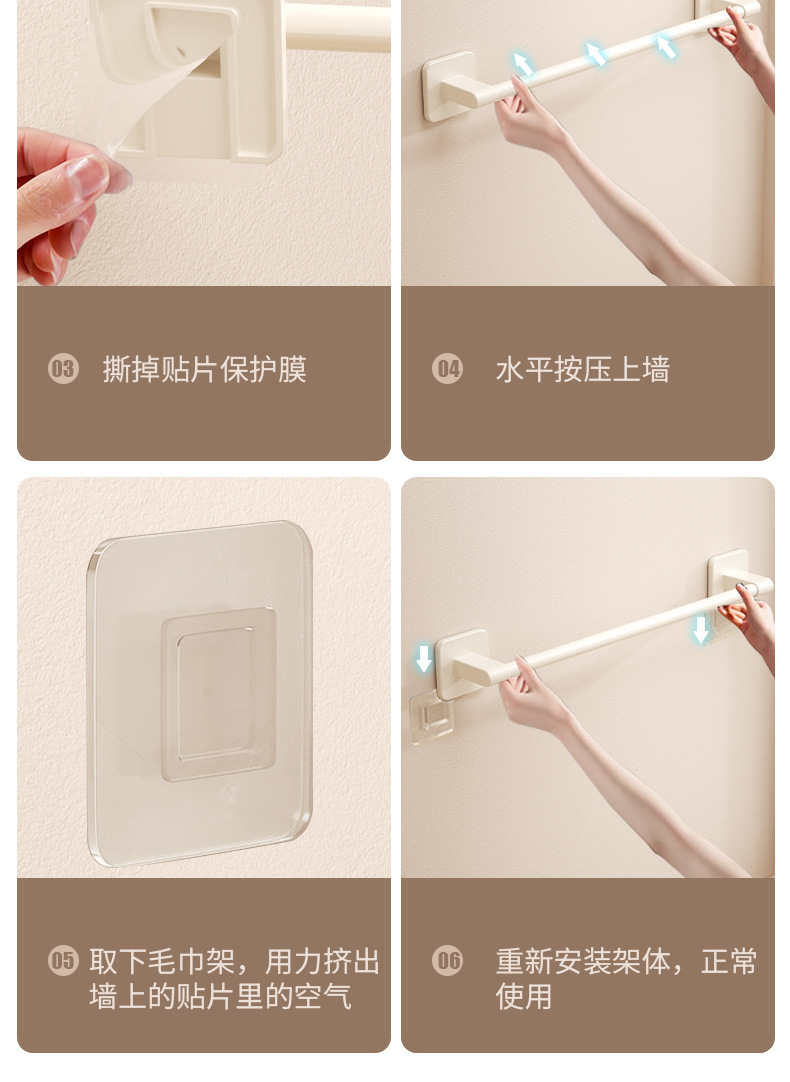 03 撕掉贴片保护膜

04 水平按压上墙

05 取下毛巾架，用力挤出墙上的贴片里的空气

06 重新安装架体，正常使用