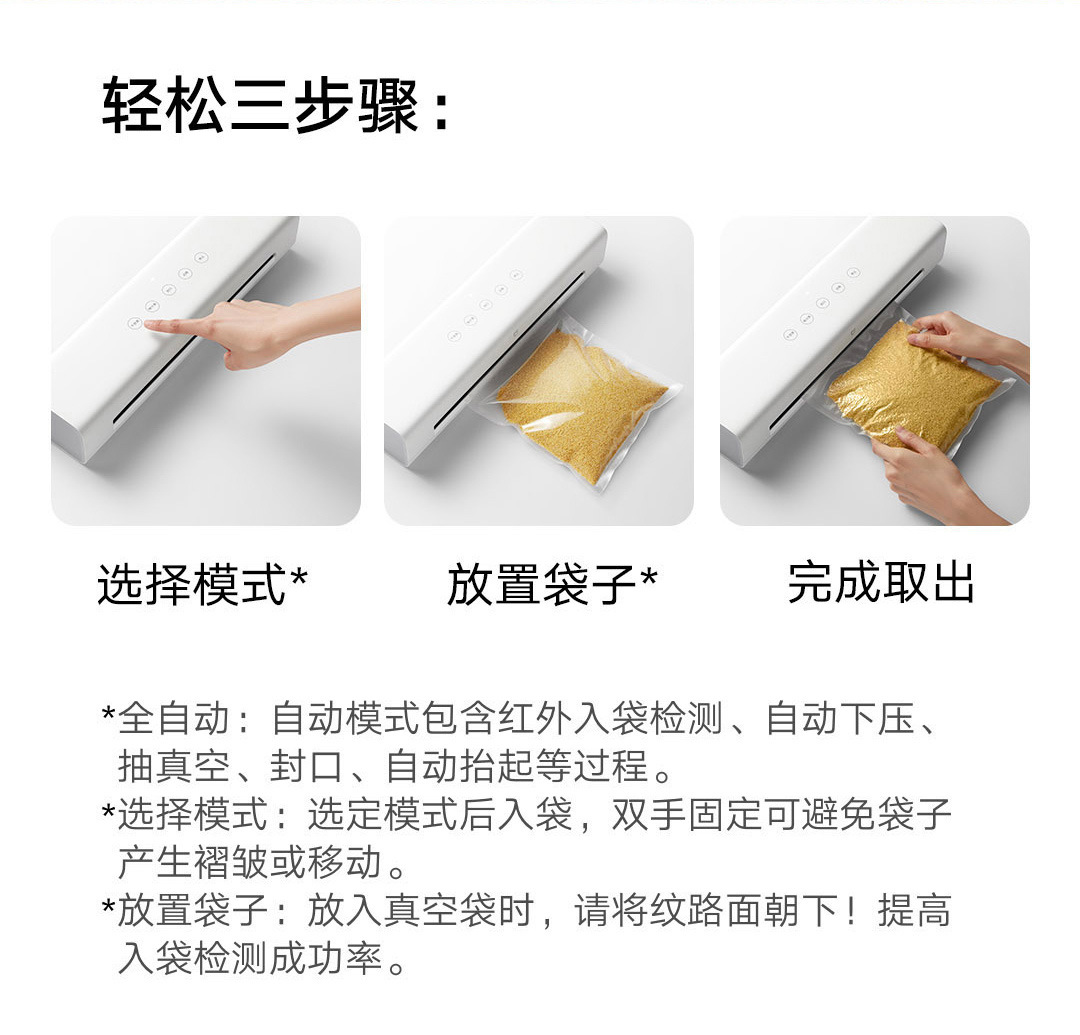 轻松三步骤：

选择模式*

放置袋子*

完成取出

*全自动：自动模式包含红外入袋检测、自动下压、抽真空、封口、自动抬起等过程。
*选择模式：选定模式后入袋，双手固定可避免袋子产生褶皱或移动。
*放置袋子：放入真空袋时，请将纹路面朝下！提高入袋检测成功率。