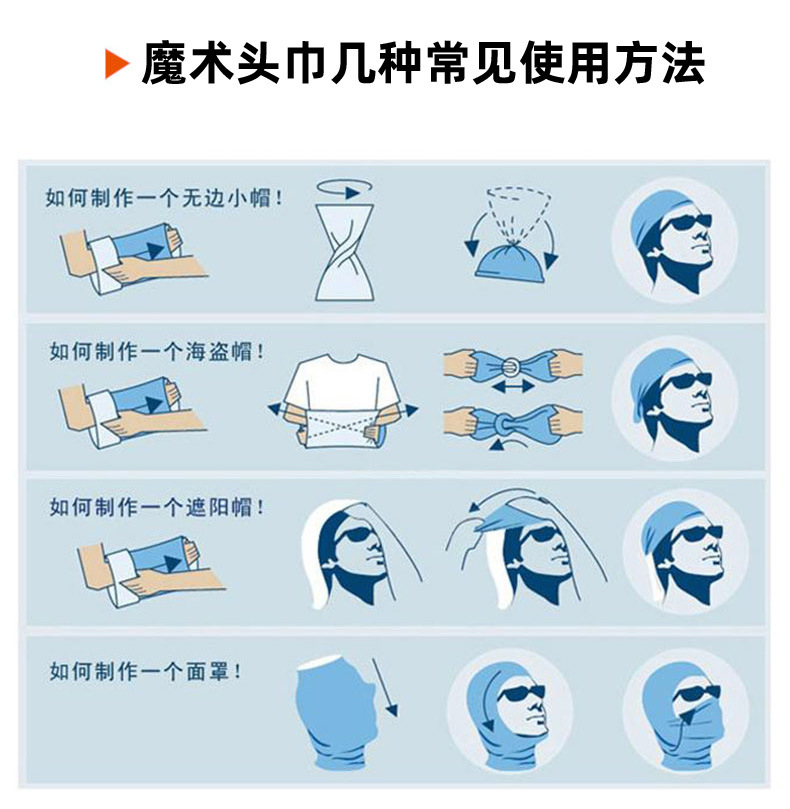 魔术头巾几种常见使用方法

如何制作一个无边小帽！

如何制作一个海盗帽！

如何制作一个遮阳帽！

如何制作一个面罩！