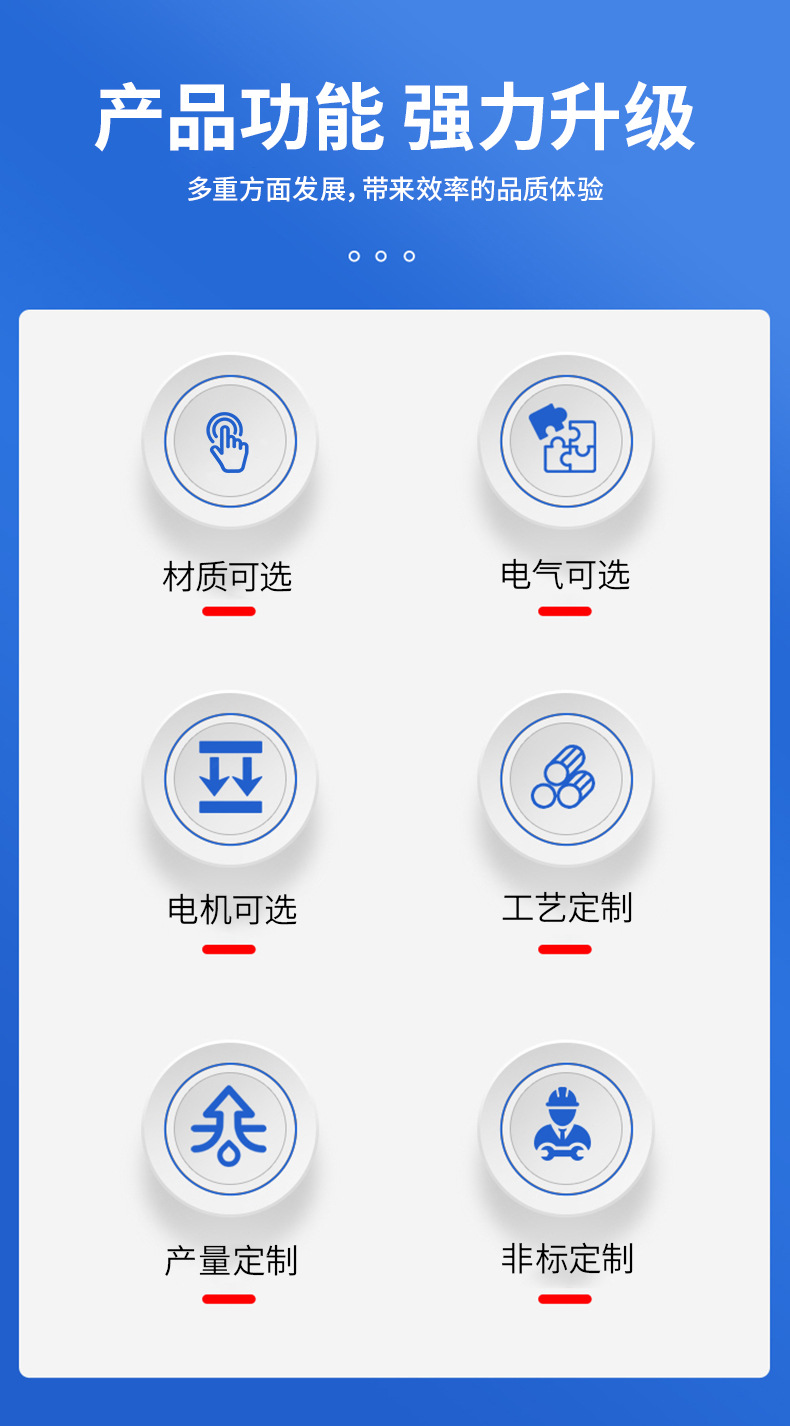 产品功能 强力升级

多重方面发展,带来效率的品质体验

材质可选

电气可选

电机可选

工艺定制

产量定制

非标定制