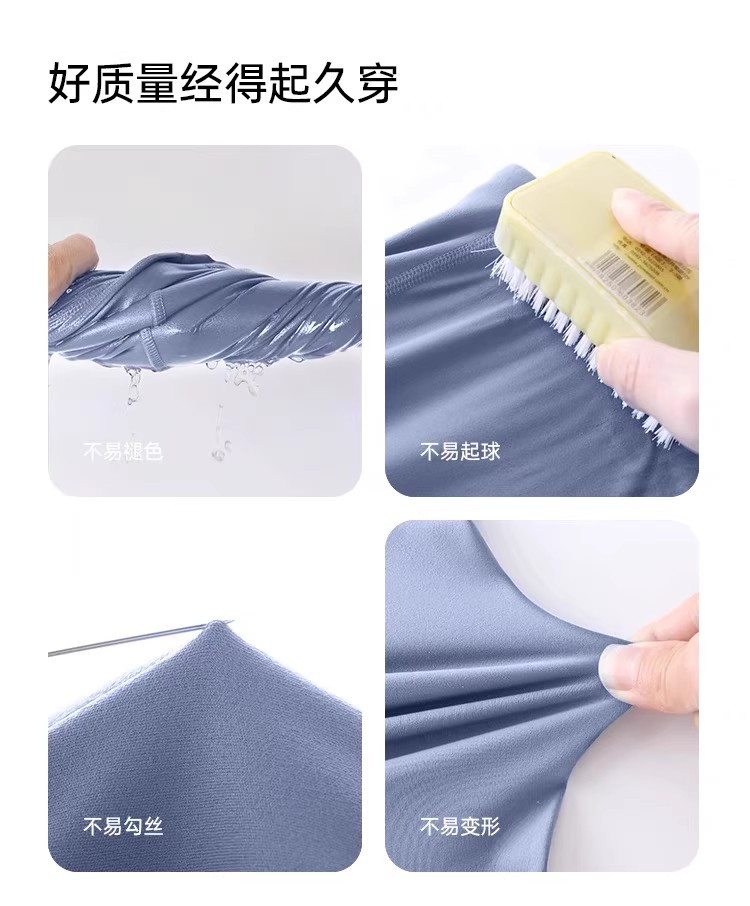 好质量经得起久穿

不易褪色

不易起球

不易勾丝

不易变形