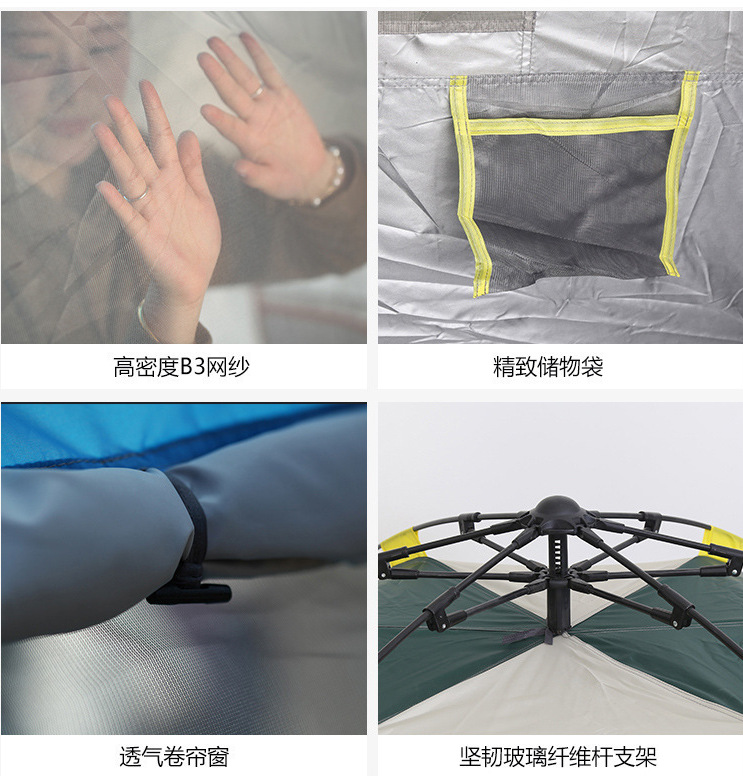 高密度B3网纱

精致储物袋

透气卷帘窗

坚韧玻璃纤维杆支架