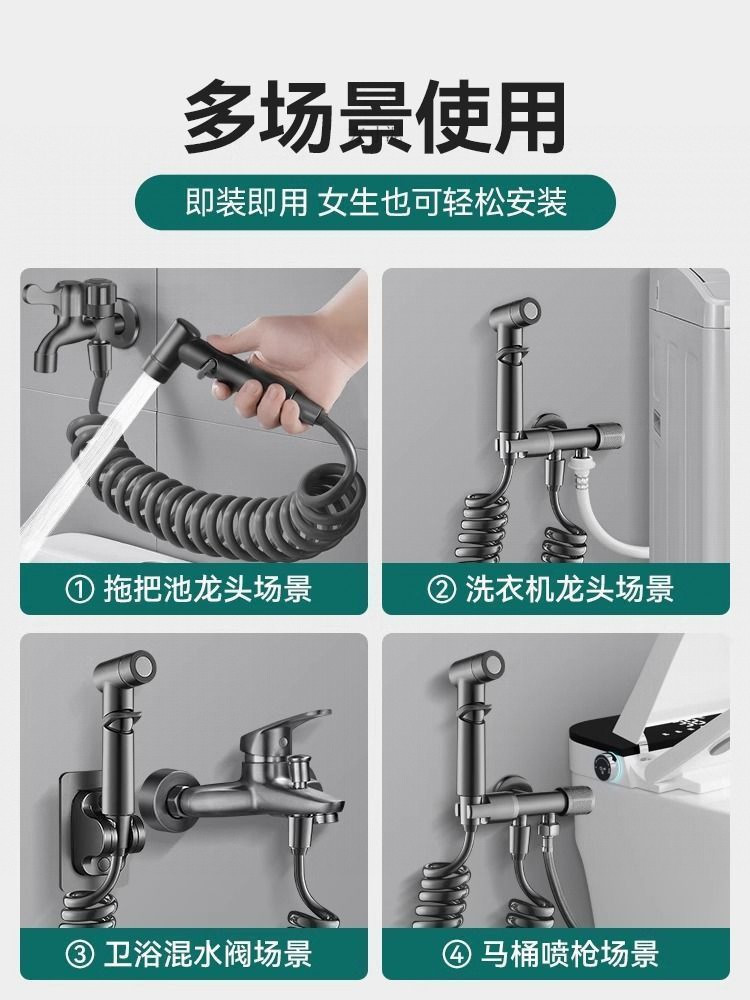 多场景使用

即装即用 女生也可轻松安装

① 拖把池龙头场景

② 洗衣机龙头场景

③ 卫浴混水阀场景

④ 马桶喷枪场景