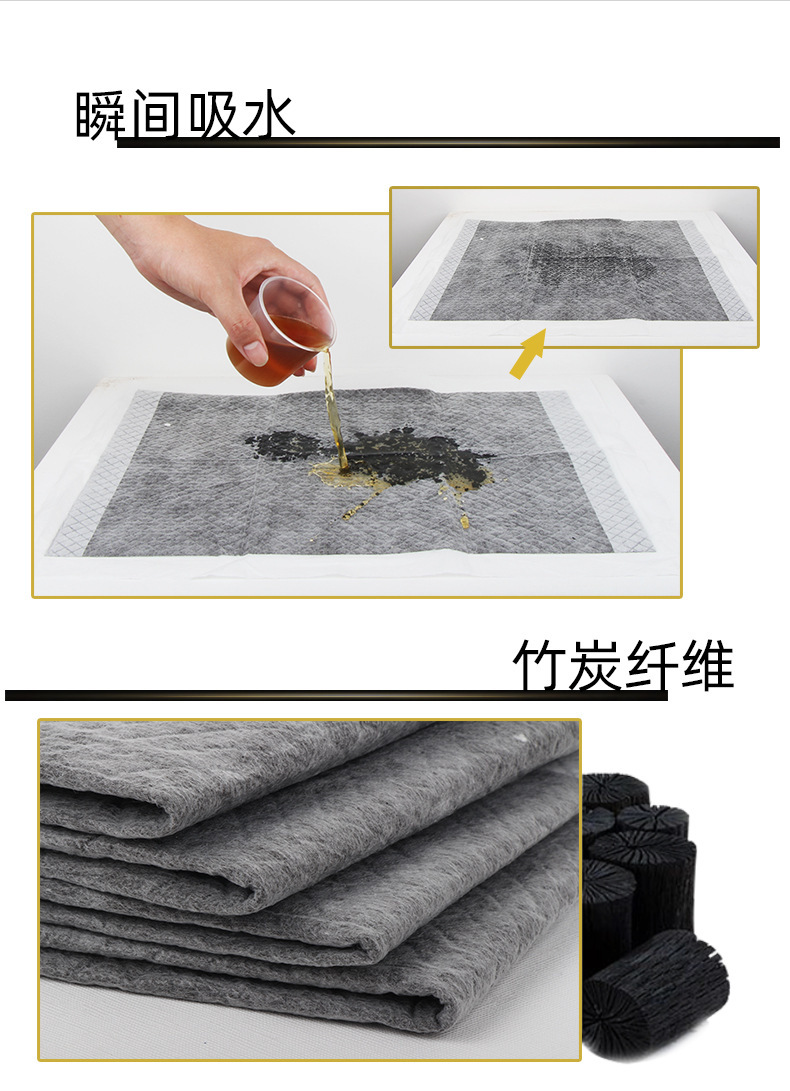 瞬间吸水

竹炭纤维