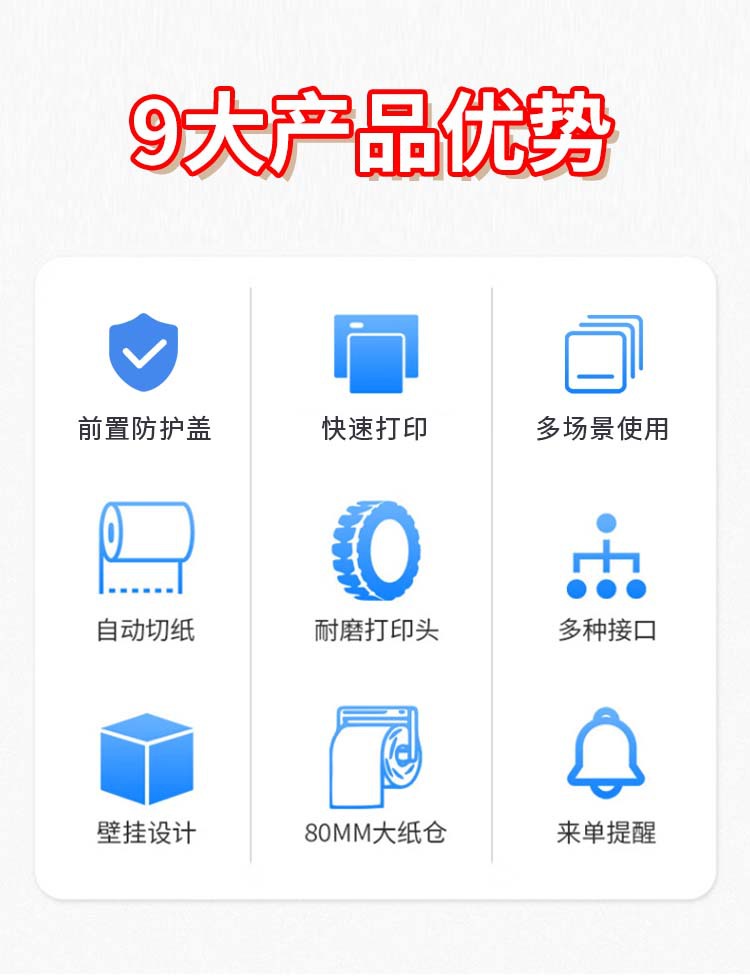 9大产品优势

前置防护盖

自动切纸

壁挂设计

快速打印

耐磨打印头

80MM大纸仓

多场景使用

多种接口

来单提醒