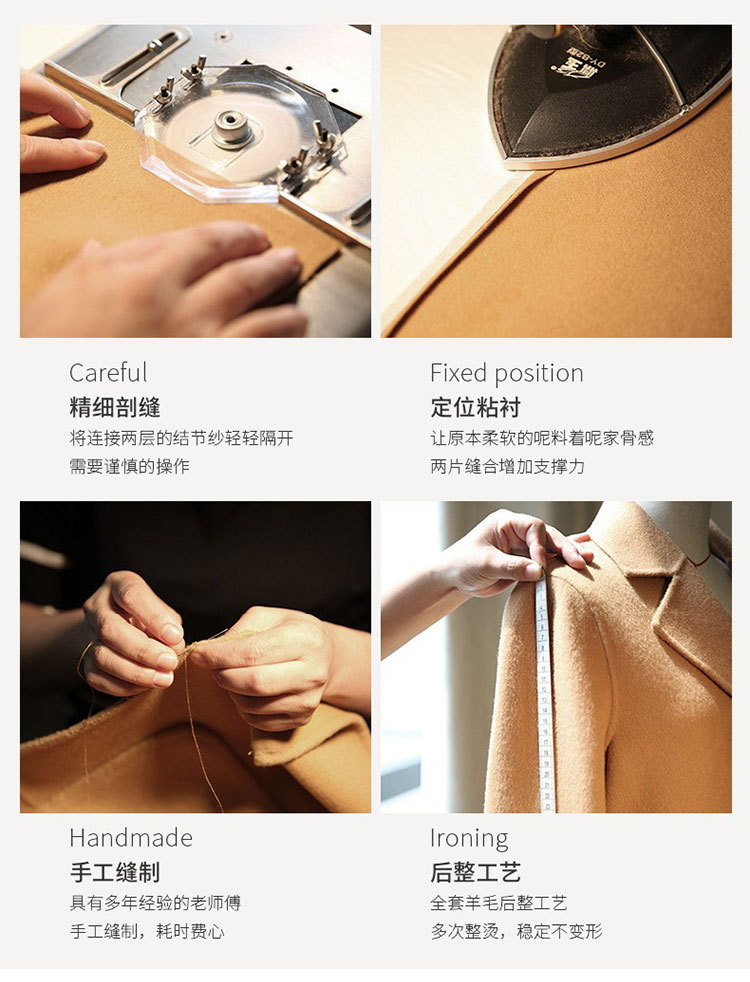 Careful
精细剖缝
将连接两层的结节纱轻轻隔开
需要谨慎的操作

Fixed position
定位粘衬
让原本柔软的呢料着呢家骨感
两片缝合增加支撑力

Handmade
手工缝制
具有多年经验的老师傅
手工缝制，耗时费心

Ironing
后整工艺
全套羊毛后整工艺
多次整烫，稳定不变形