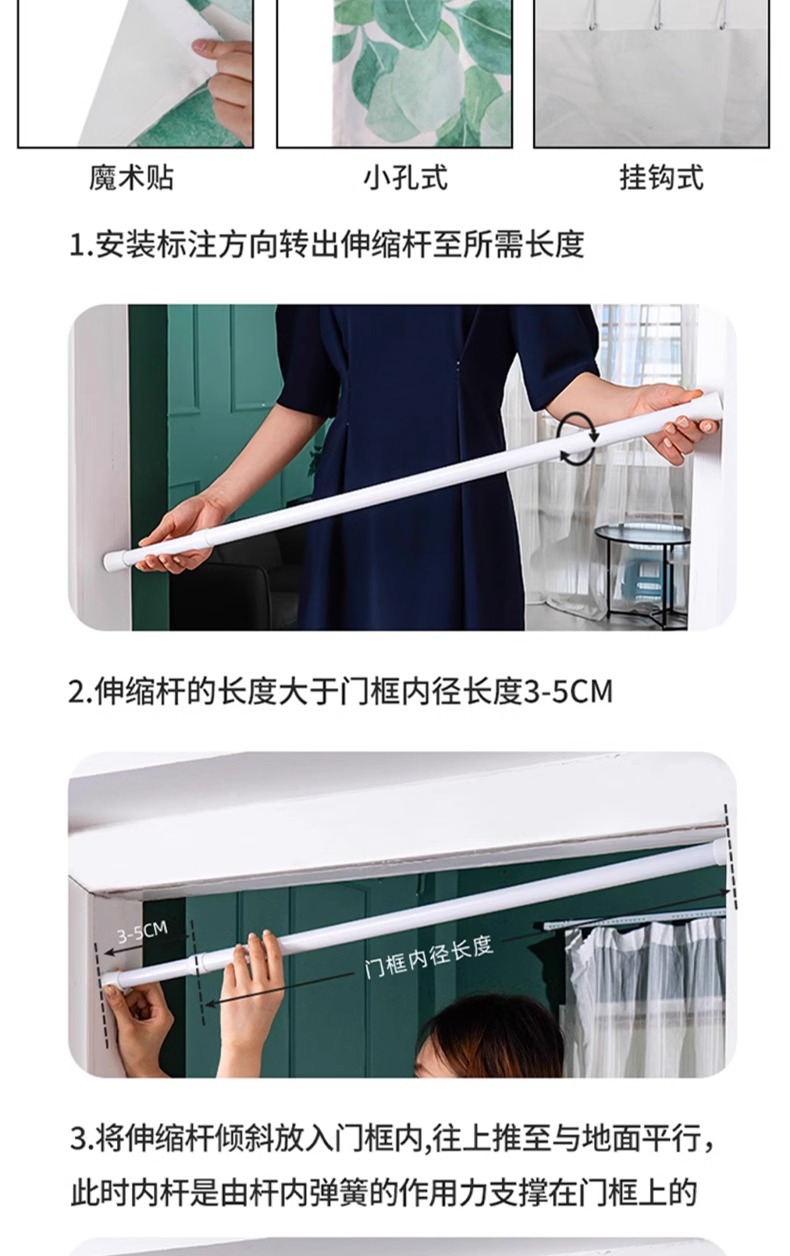 魔术贴

小孔式

挂钩式

1.安装标注方向转出伸缩杆至所需长度

2.伸缩杆的长度大于门框内径长度3-5CM

3-5CM

门框内径长度

3.将伸缩杆倾斜放入门框内,往上推至与地面平行,此时内杆是由杆内弹簧的作用力支撑在门框上的