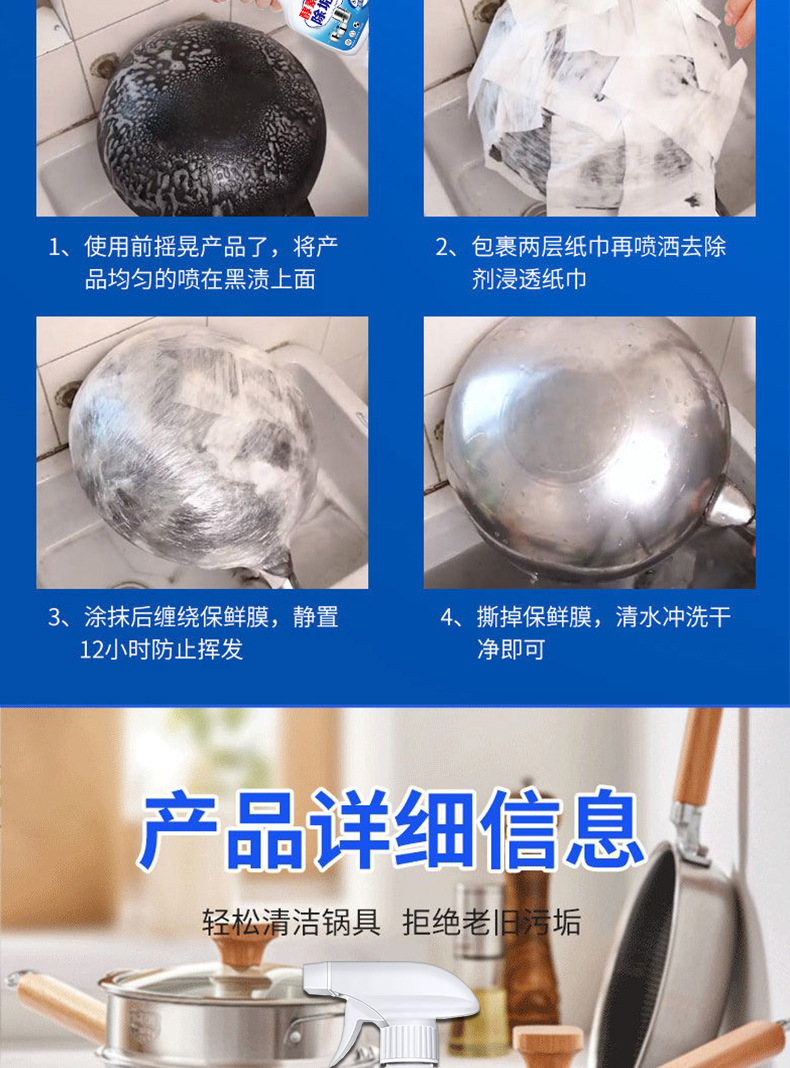 1、使用前摇晃产品了，将产品均匀的喷在黑渍上面

2、包裹两层纸巾再喷洒去除剂浸透纸巾

3、涂抹后缠绕保鲜膜，静置12小时防止挥发

4、撕掉保鲜膜，清水冲洗干净即可

产品详细信息

轻松清洁锅具 拒绝老旧污垢