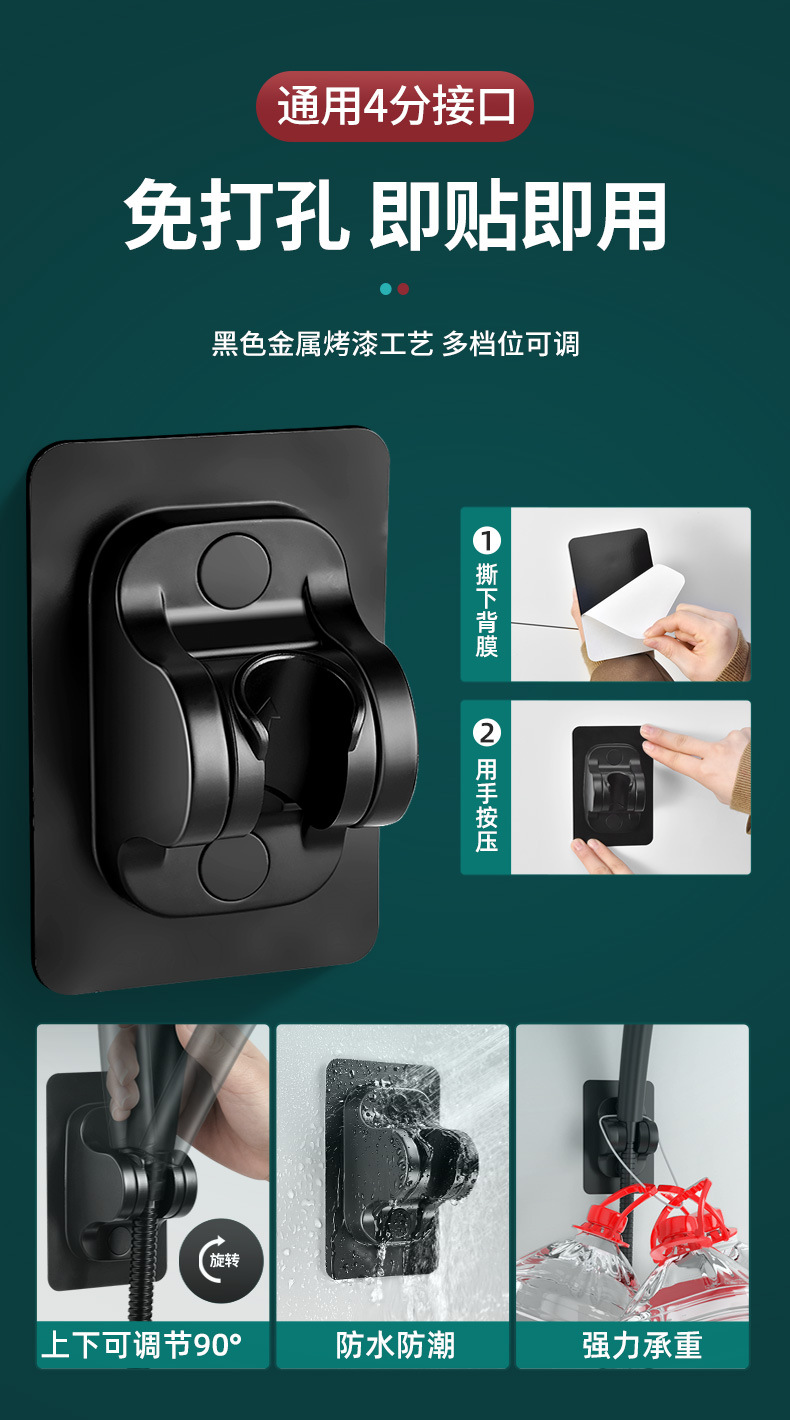 通用4分接口

免打孔 即贴即用

黑色金属烤漆工艺 多档位可调

1 撕下背膜

2 用手按压

旋转

上下可调节90°

防水防潮

强力承重