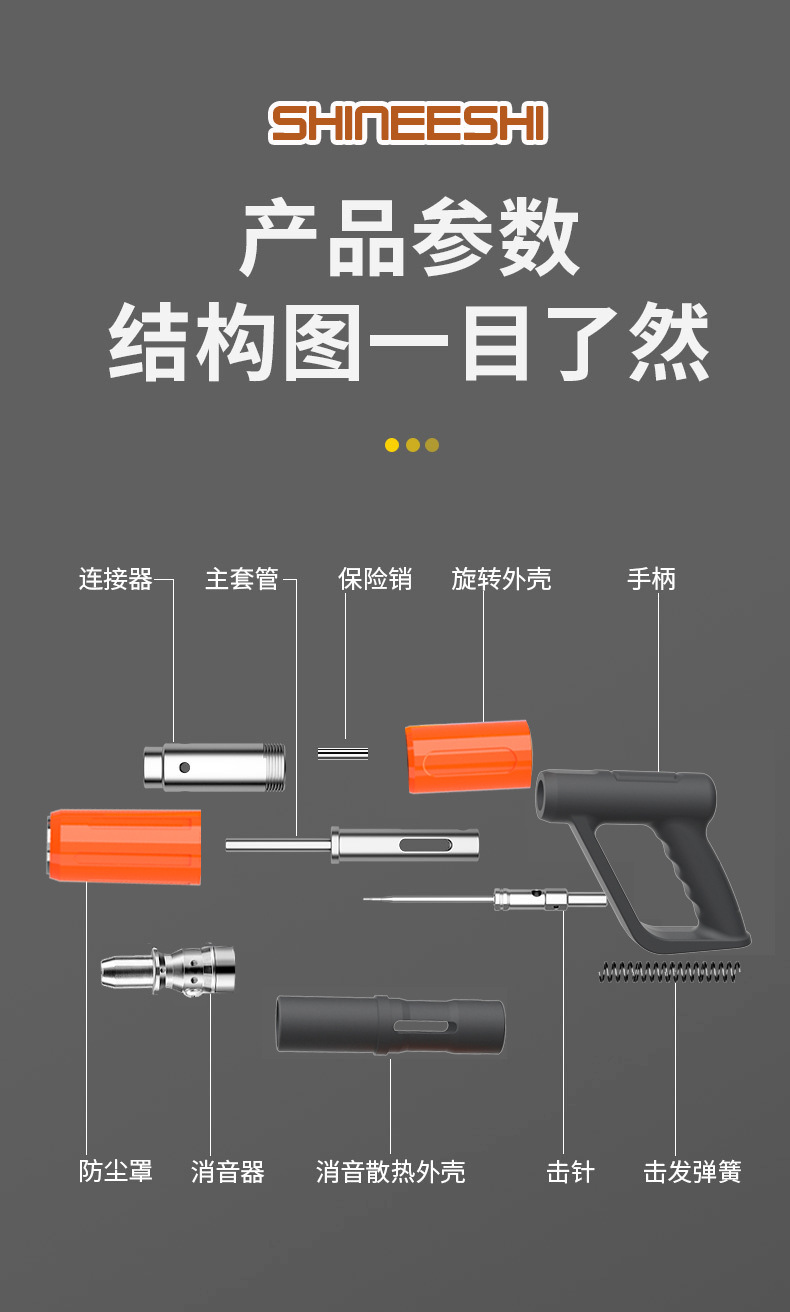 SHINEESHI

产品参数
结构图一目了然

连接器 主套管 保险销 旋转外壳 手柄

防尘罩 消音器 消音散热外壳 击针 击发弹簧