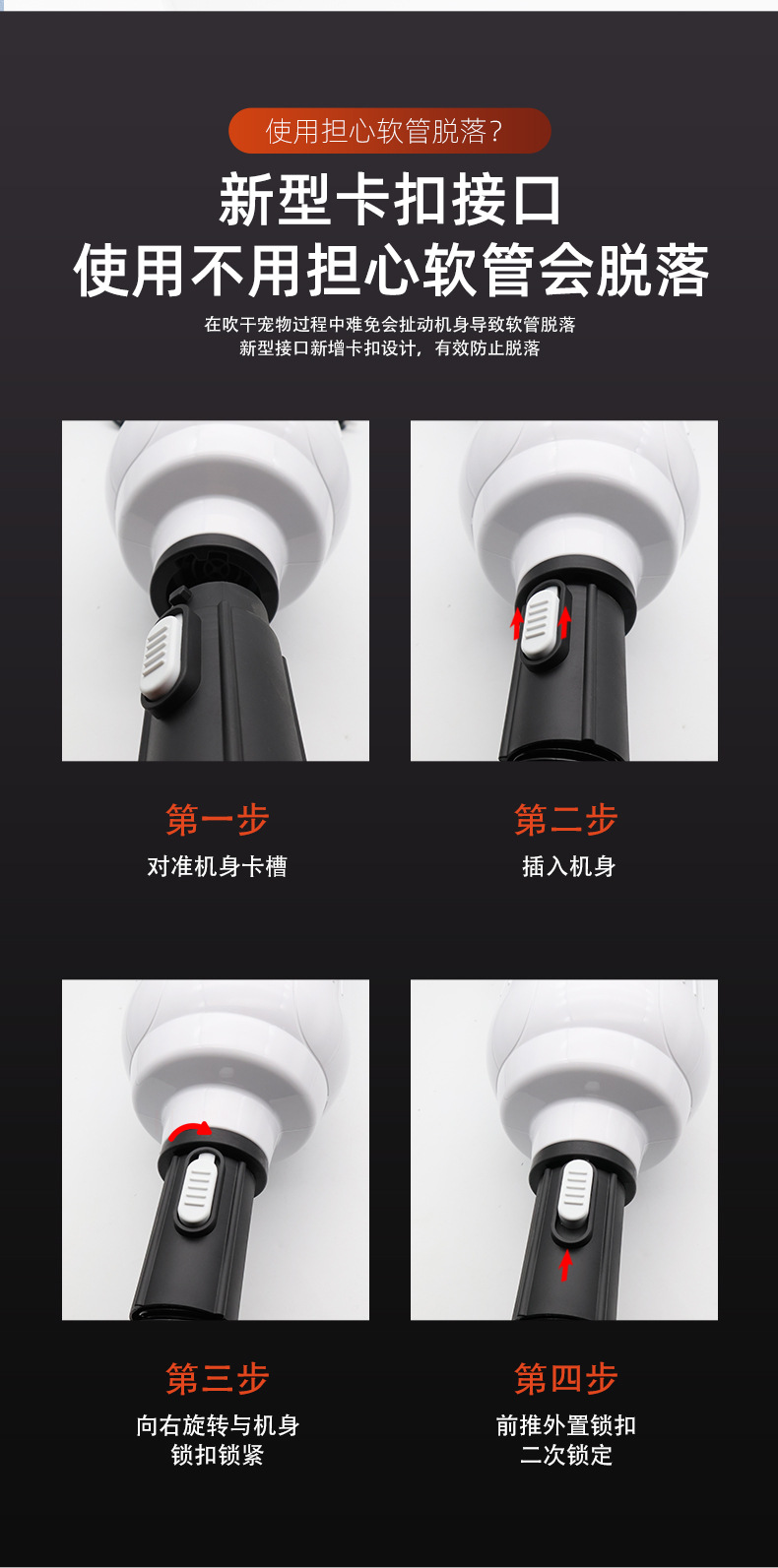 使用担心软管脱落?

新型卡扣接口
使用不用担心软管会脱落

在吹干宠物过程中难免会扯动机身导致软管脱落
新型接口新增卡扣设计，有效防止脱落

第一步
对准机身卡槽

第二步
插入机身

第三步
向右旋转与机身
锁扣锁紧

第四步
前推外置锁扣
二次锁定