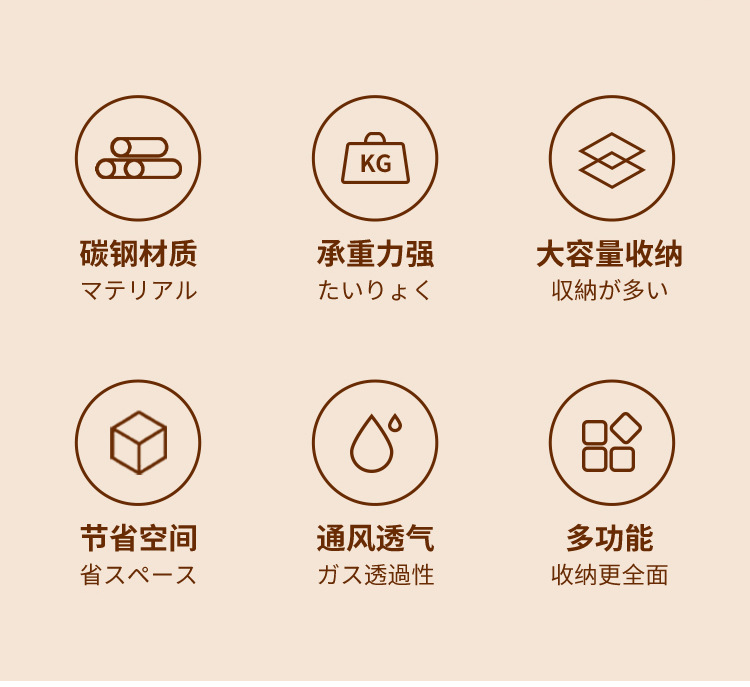 碳钢材质
マテリアル

KG
承重力强
たいりょく

大容量收纳
収納が多い

节省空间
省スペース

通风透气
ガス透過性

多功能
收纳更全面