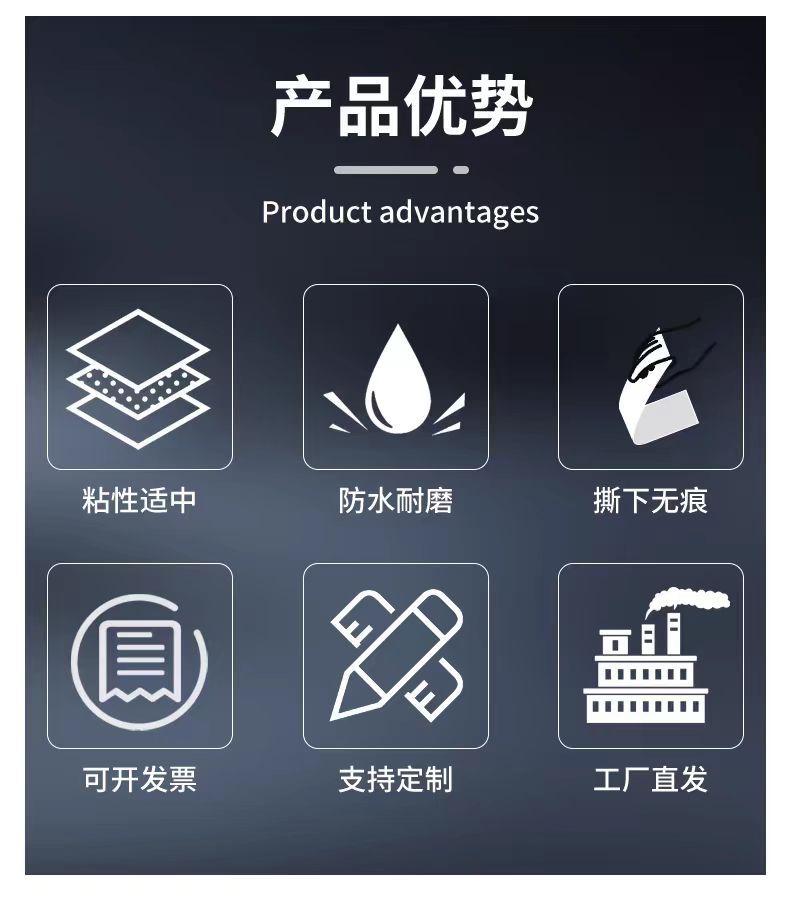 产品优势

Product advantages

粘性适中

防水耐磨

撕下无痕

可开发票

支持定制

工厂直发