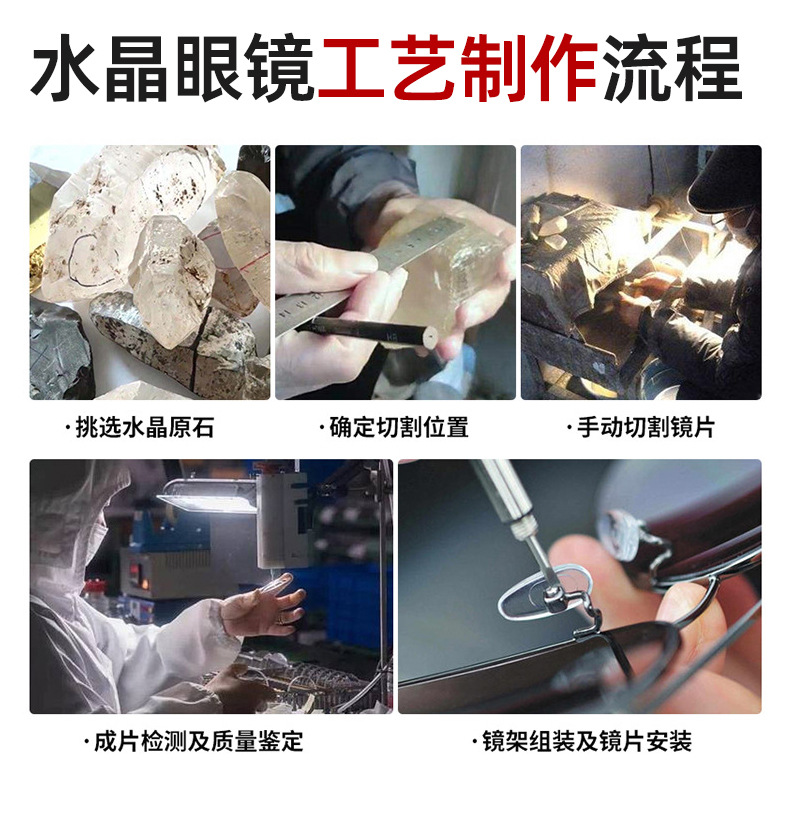 水晶眼镜工艺制作流程

·挑选水晶原石

·确定切割位置

·手动切割镜片

·成片检测及质量鉴定

·镜架组装及镜片安装