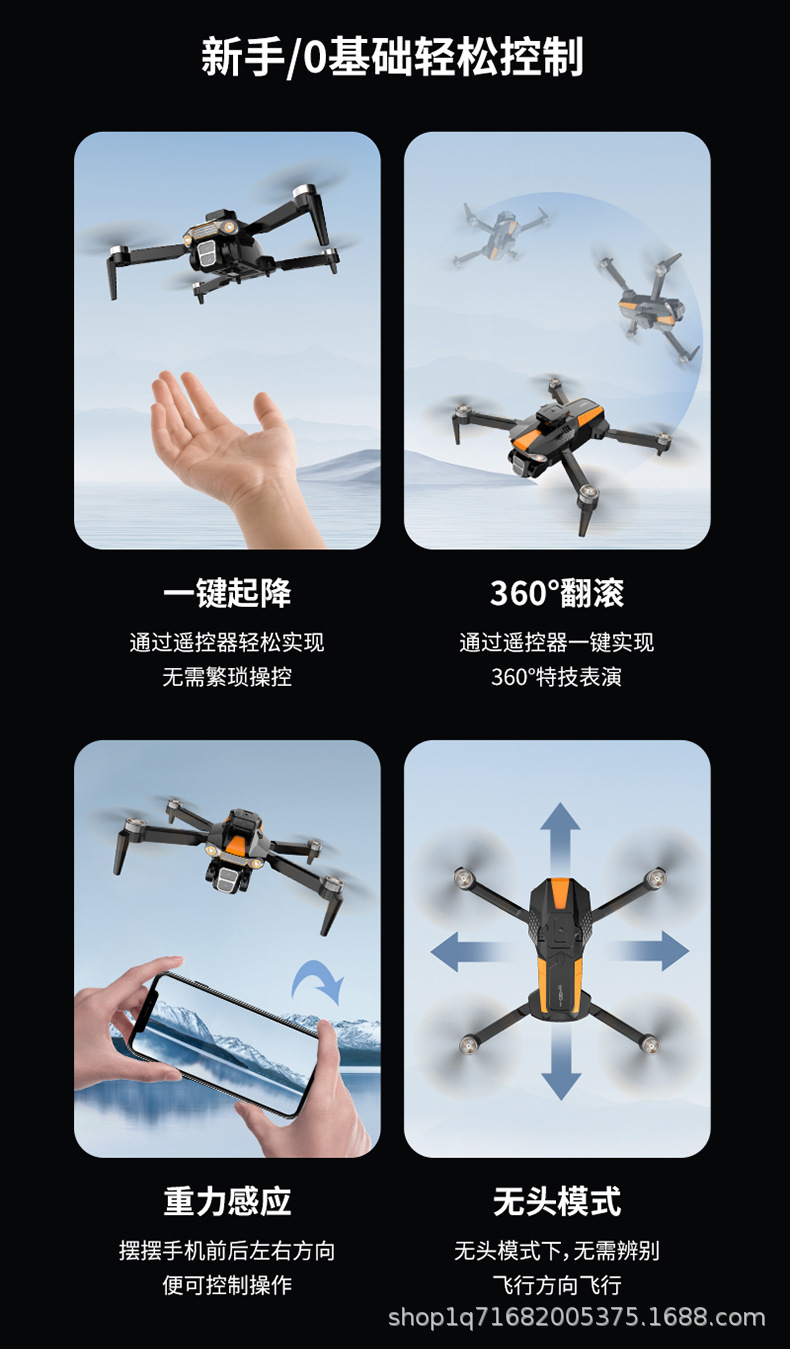 新手/0基础轻松控制

一键起降
通过遥控器轻松实现
无需繁琐操控

360°翻滚
通过遥控器一键实现
360°特技表演

重力感应
摆摆手机前后左右方向
便可控制操作

无头模式
无头模式下，无需辨别
飞行方向飞行

shop1q71682005375.1688.com