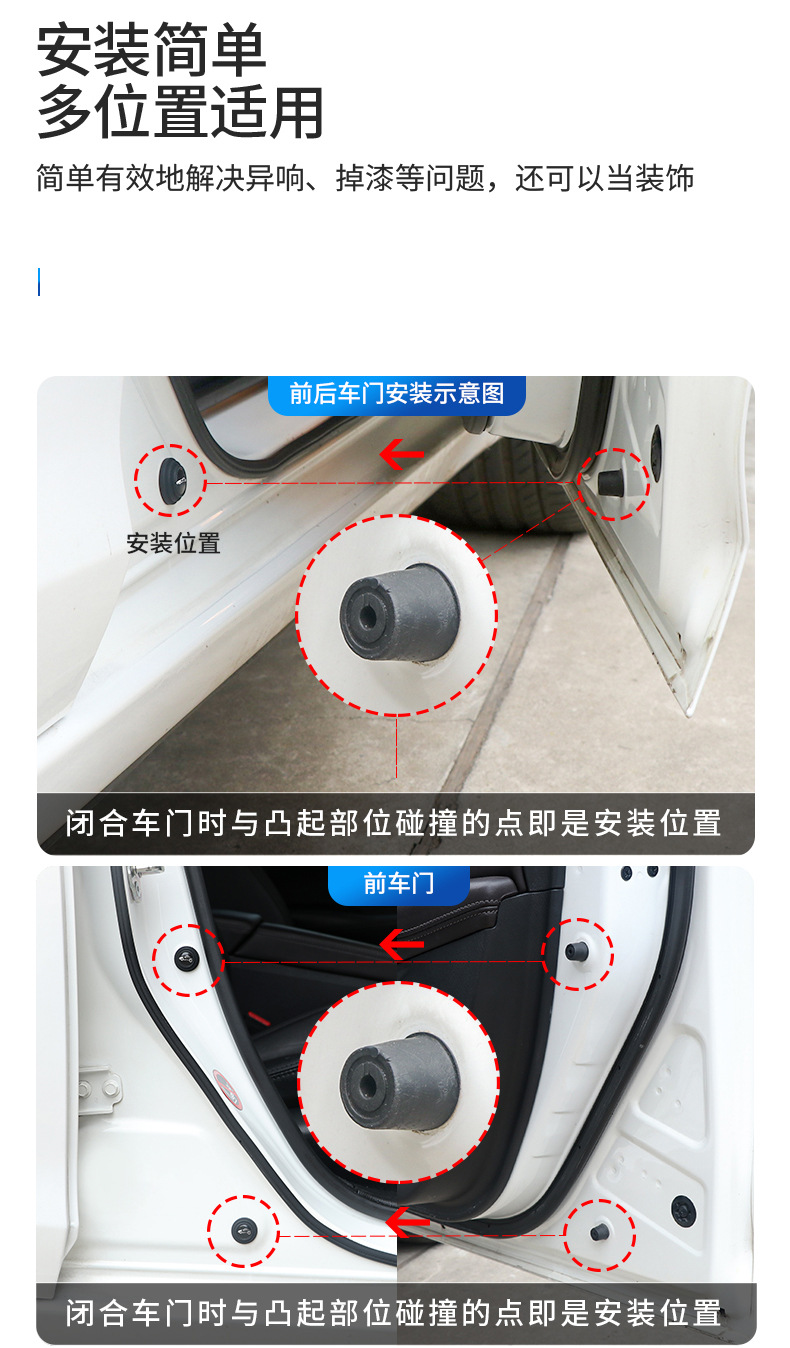 安装简单
多位置适用

简单有效地解决异响、掉漆等问题，还可以当装饰

前后车门安装示意图

安装位置

闭合车门时与凸起部位碰撞的点即是安装位置

前车门

闭合车门时与凸起部位碰撞的点即是安装位置