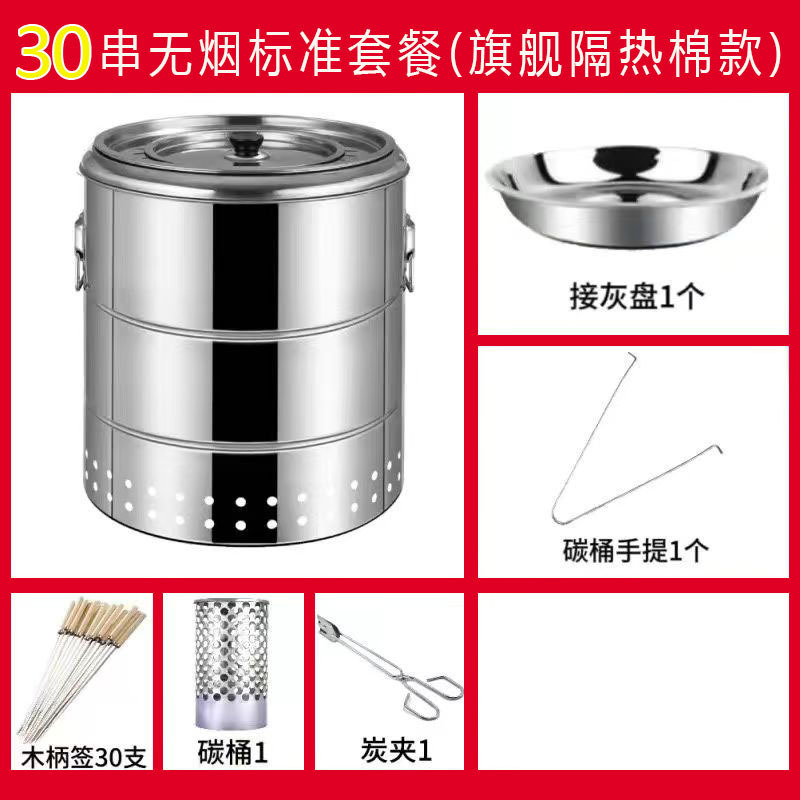 30串无烟标准套餐(旗舰隔热棉款)

接灰盘1个

碳桶手提1个

木柄签30支

碳桶1

炭夹1