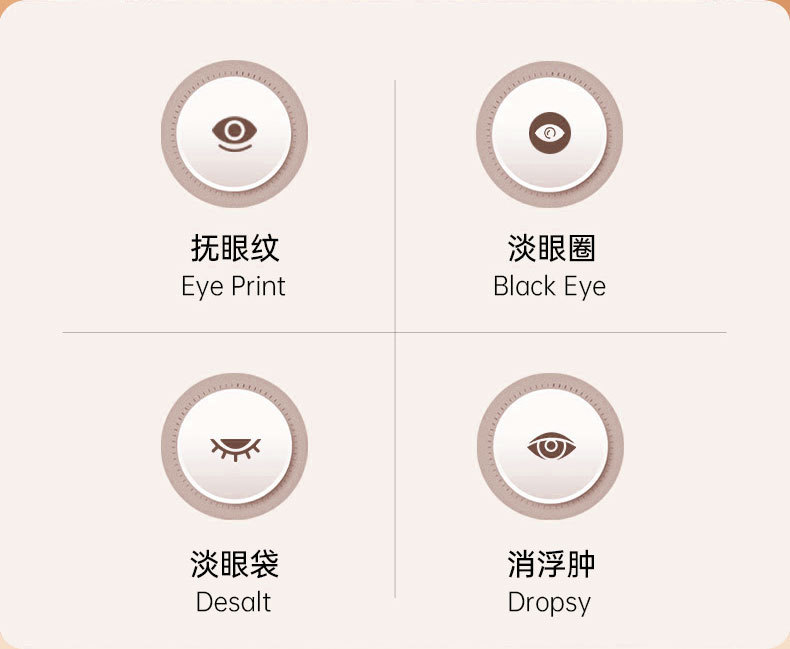 抚眼纹
Eye Print

淡眼圈
Black Eye

淡眼袋
Desalt

消浮肿
Dropsy