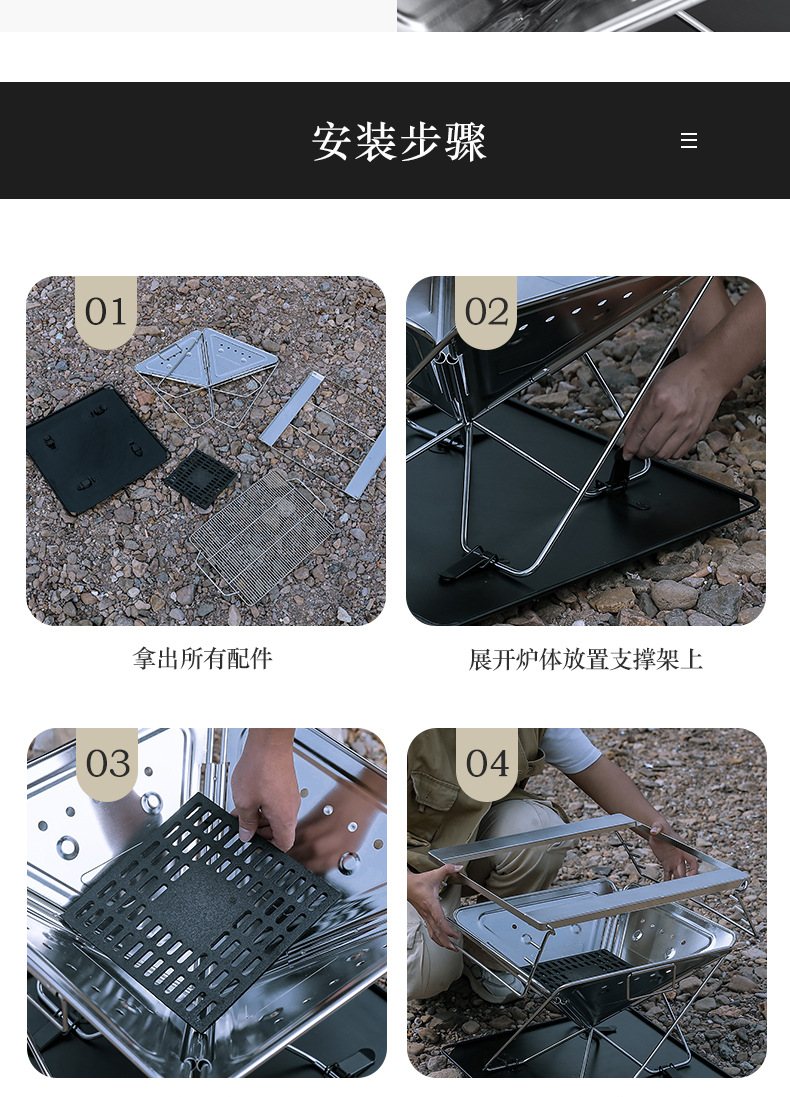 安装步骤

01

拿出所有配件

02

展开炉体放置支撑架上

03

04