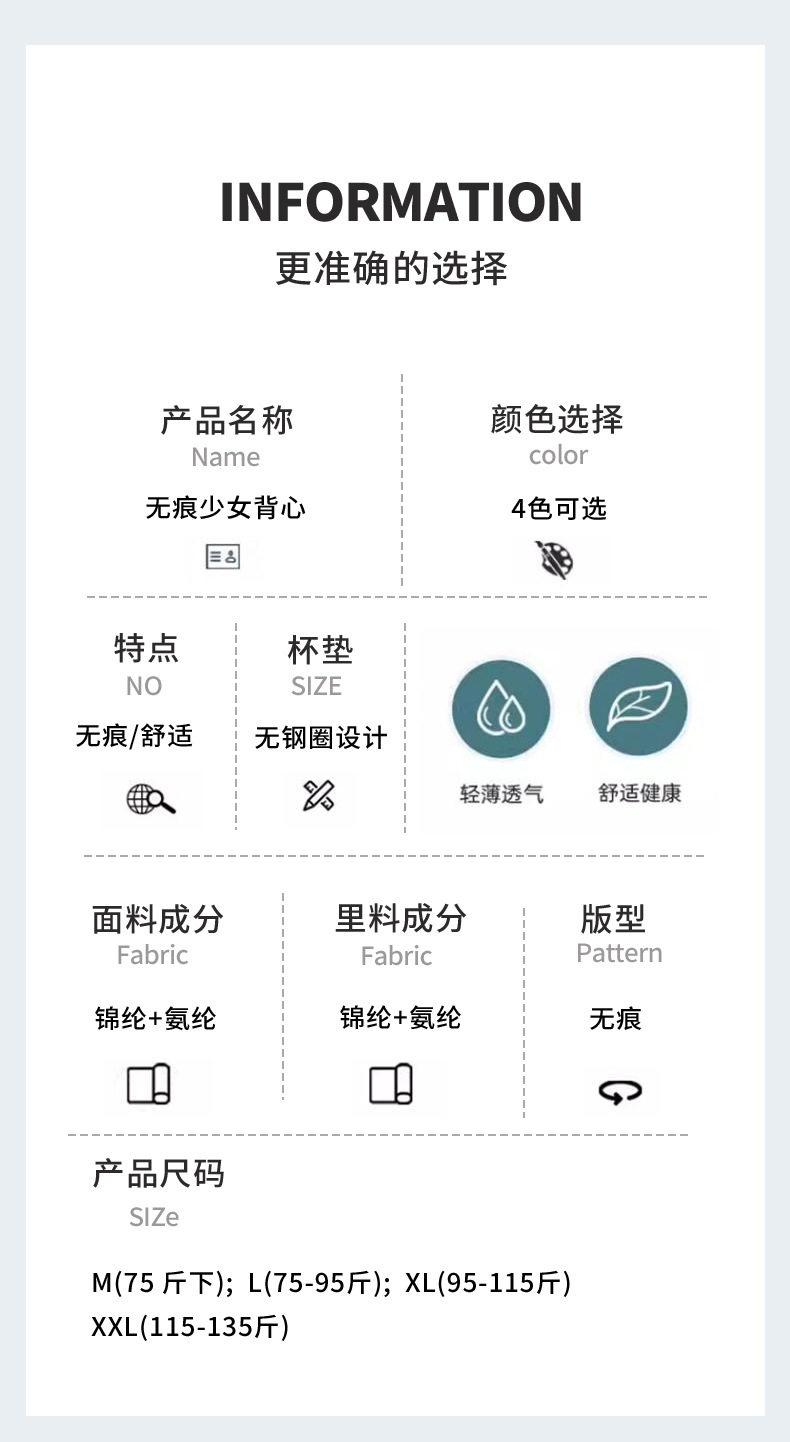 INFORMATION
更准确的选择

产品名称
Name
无痕少女背心

颜色选择
color
4色可选

特点
NO
无痕/舒适

杯垫
SIZE
无钢圈设计

轻薄透气

舒适健康

面料成分
Fabric
锦纶+氨纶

里料成分
Fabric
锦纶+氨纶

版型
Pattern
无痕

产品尺码
SIZe

M(75斤下); L(75-95斤); XL(95-115斤)
XXL(115-135斤)